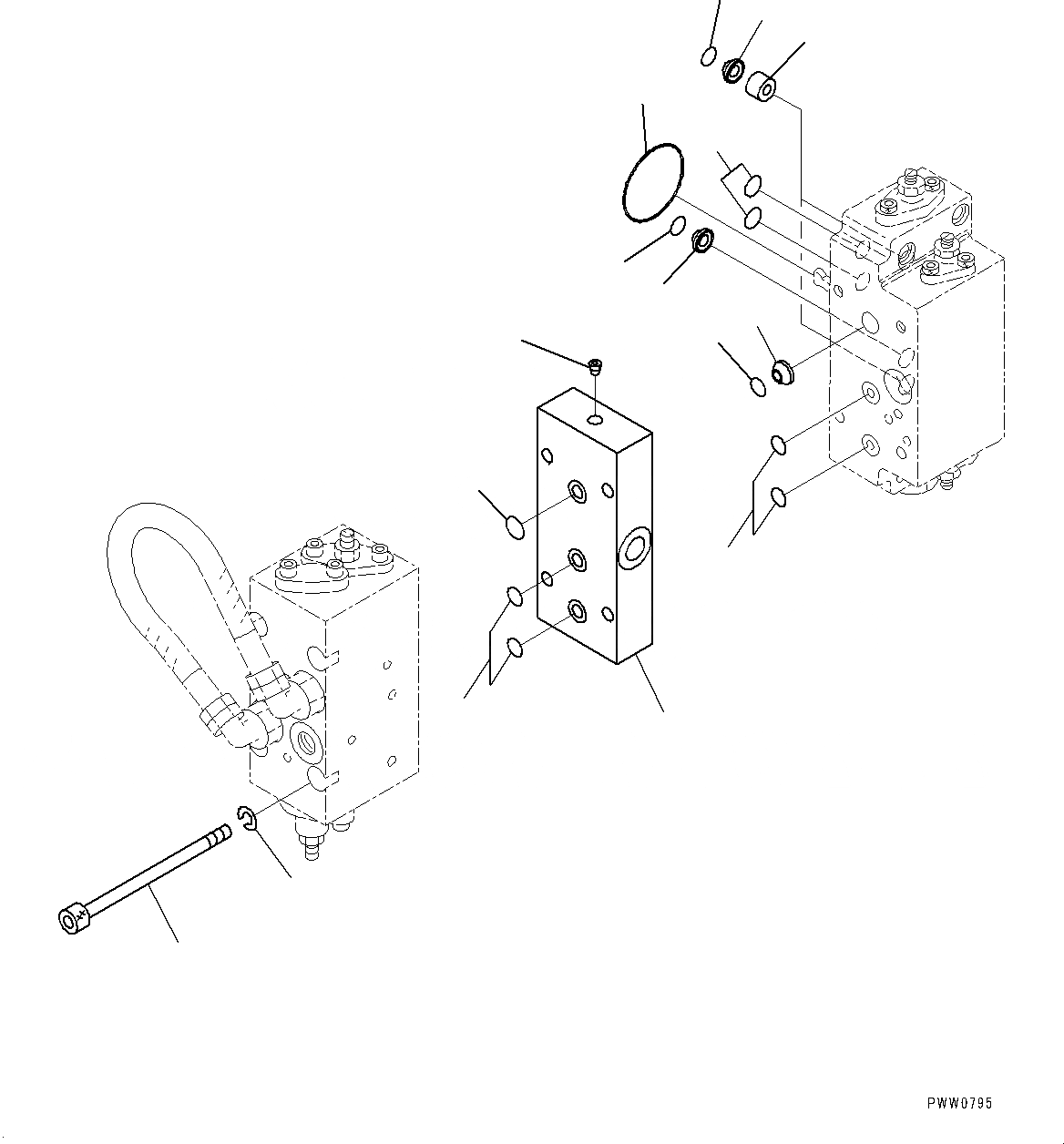 PWW0795