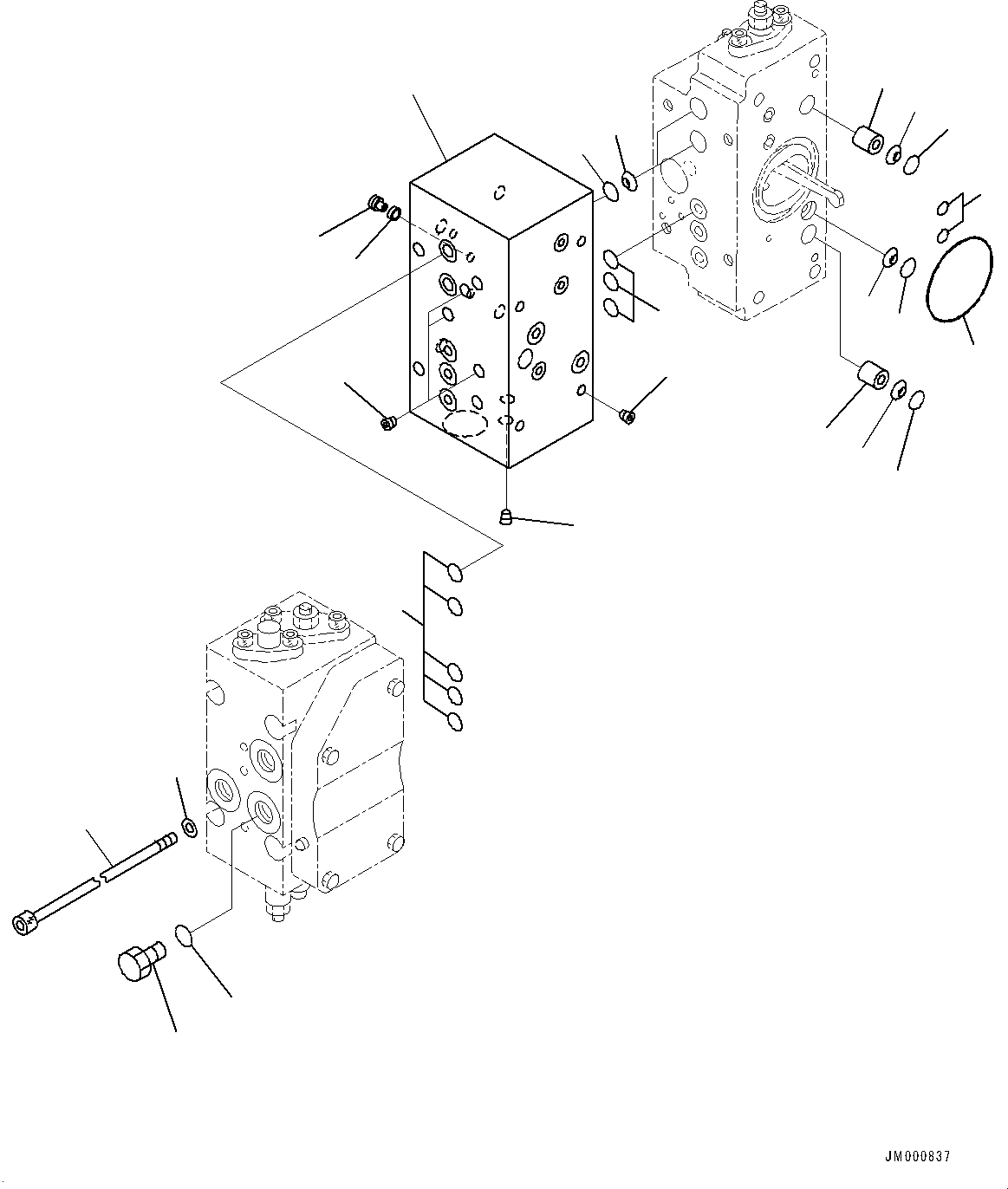 JM000837