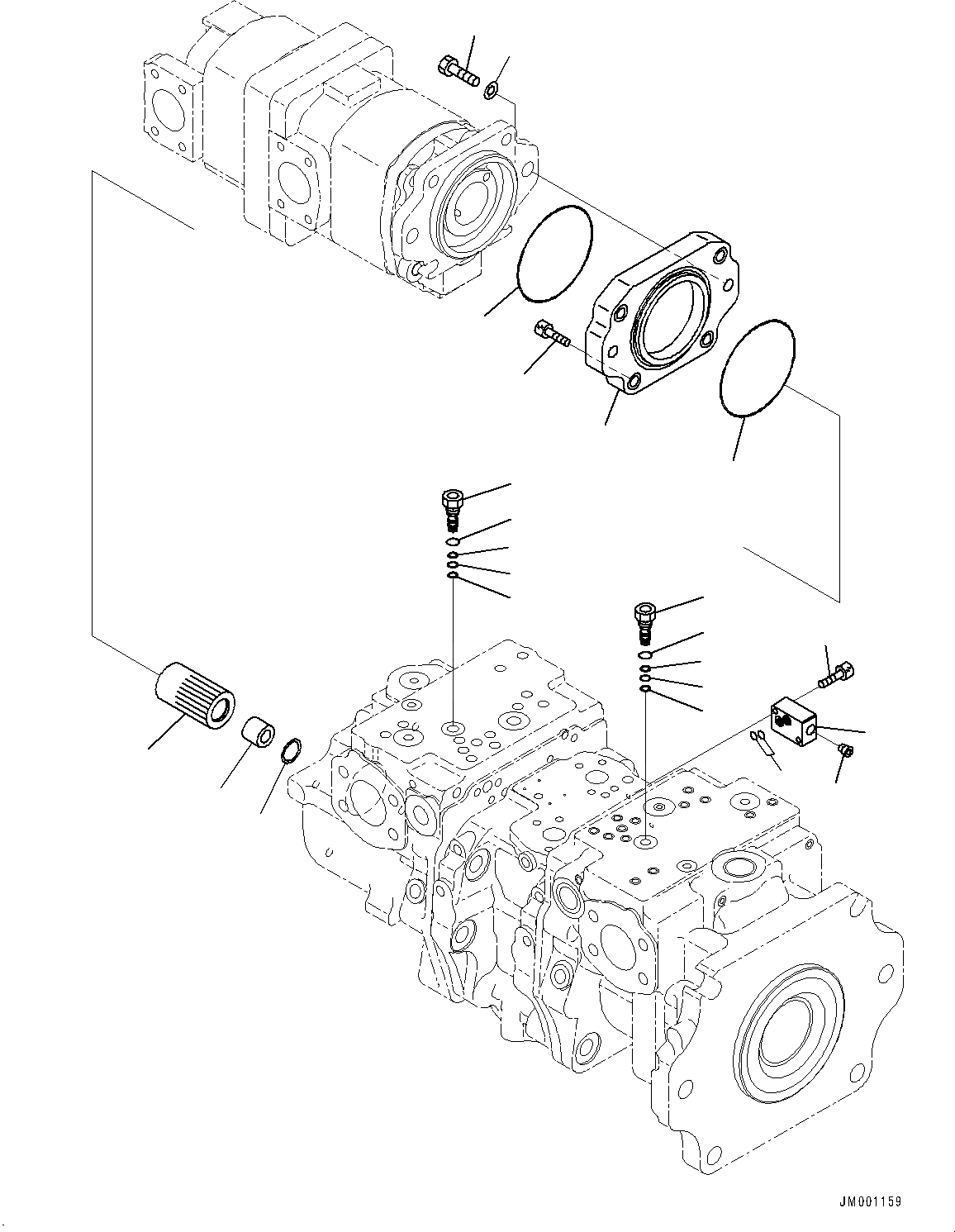 JM001159