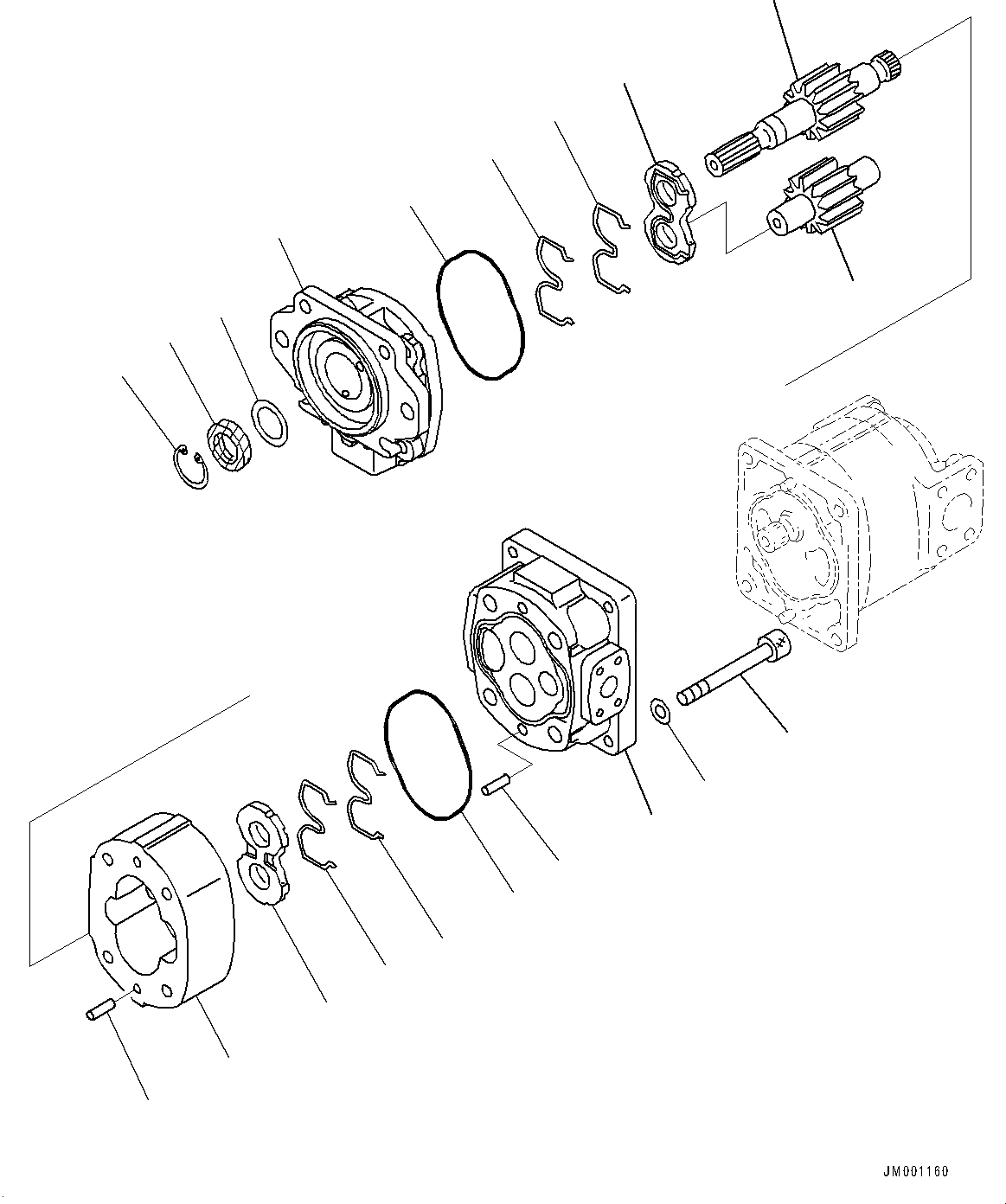 JM001160