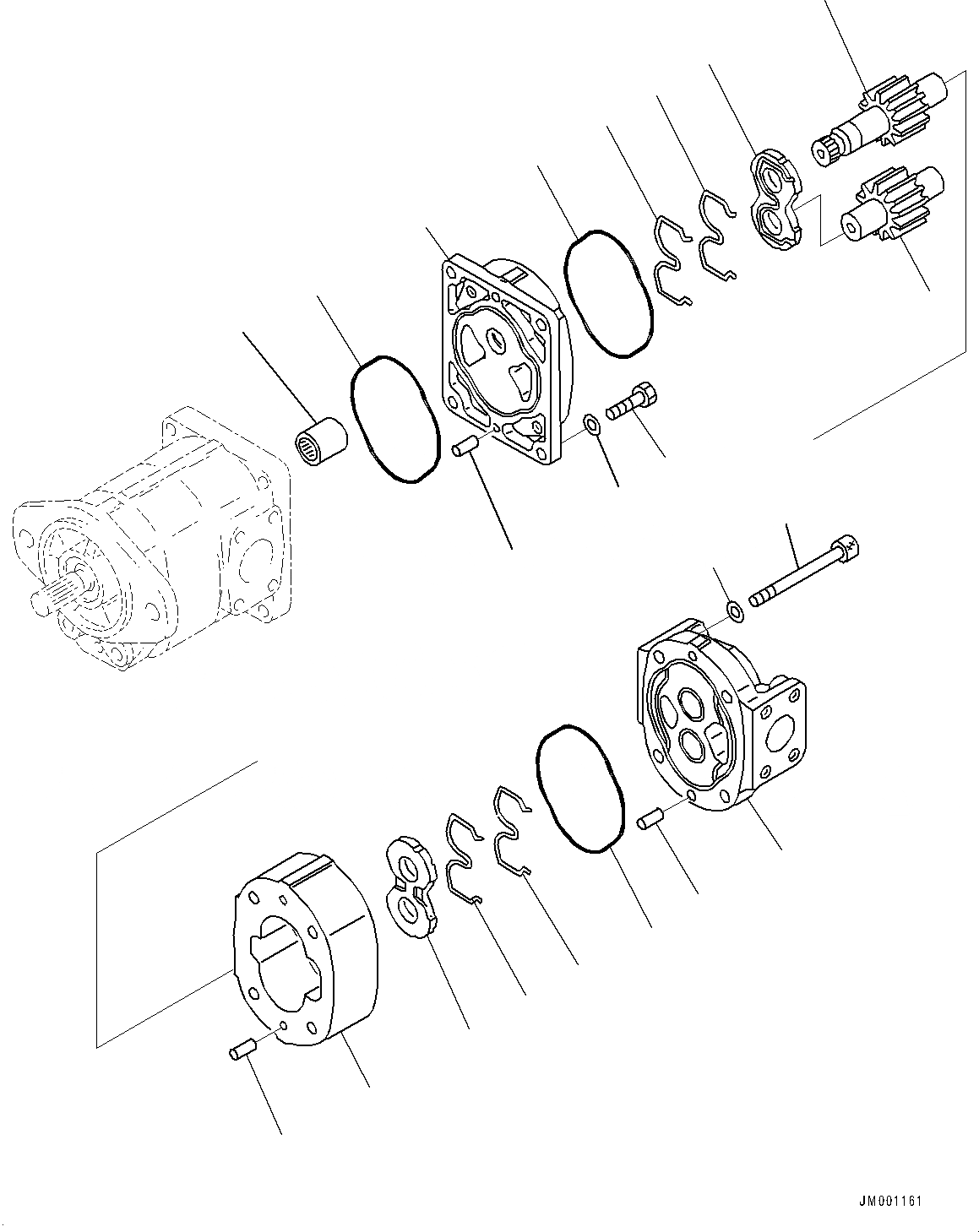 JM001161