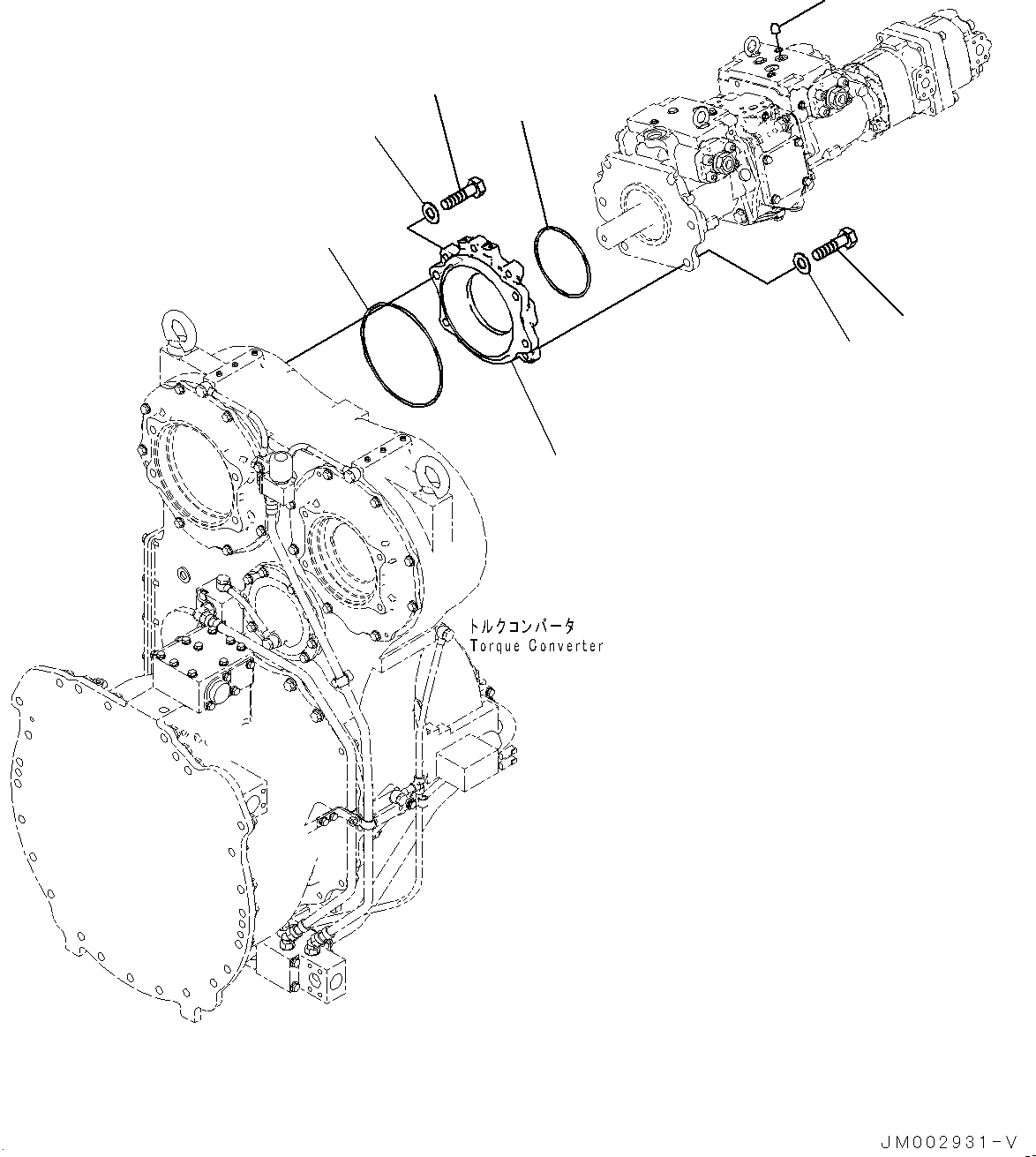 トルクコンバータ
Torque Converter

JM002931-V