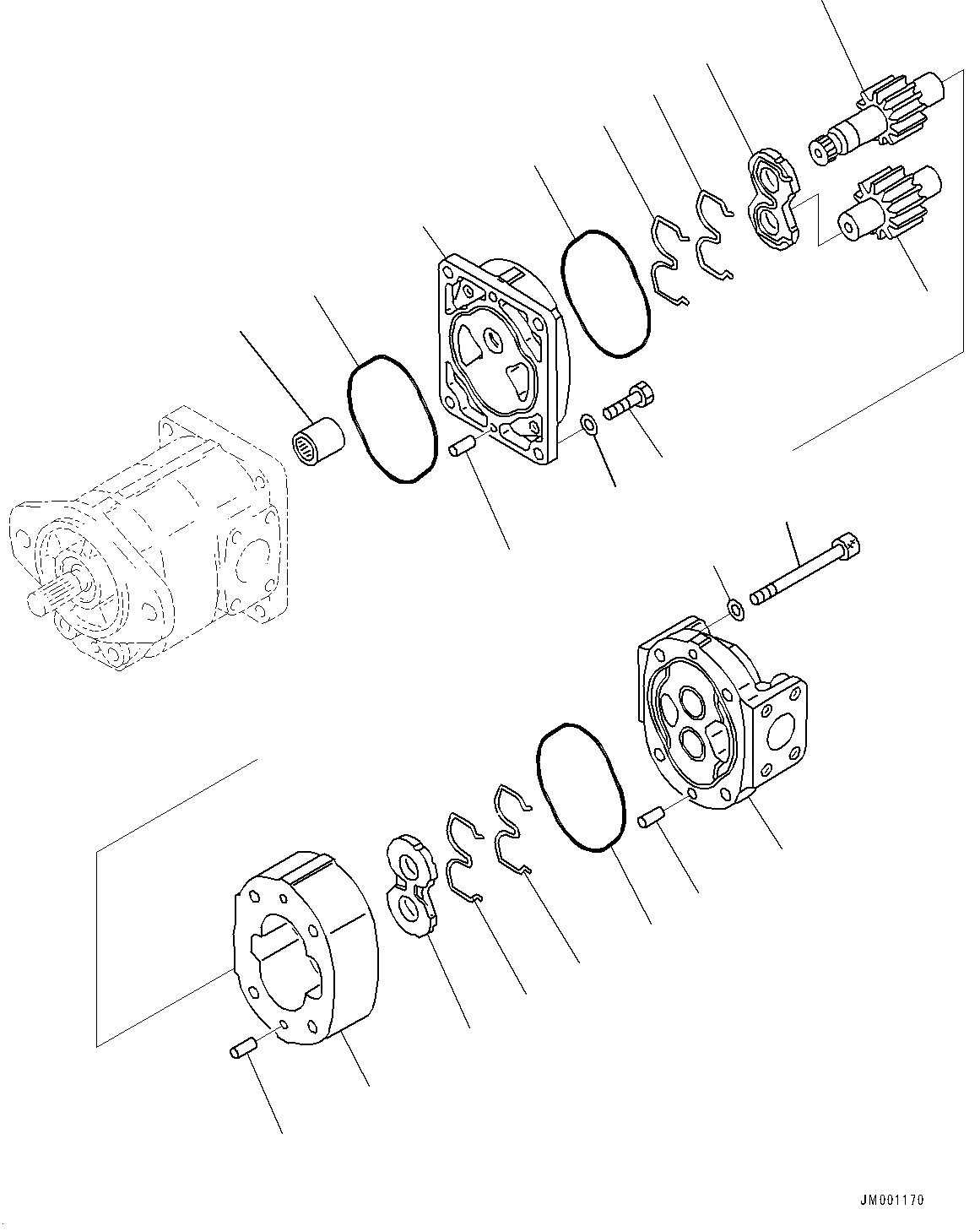 JM001170