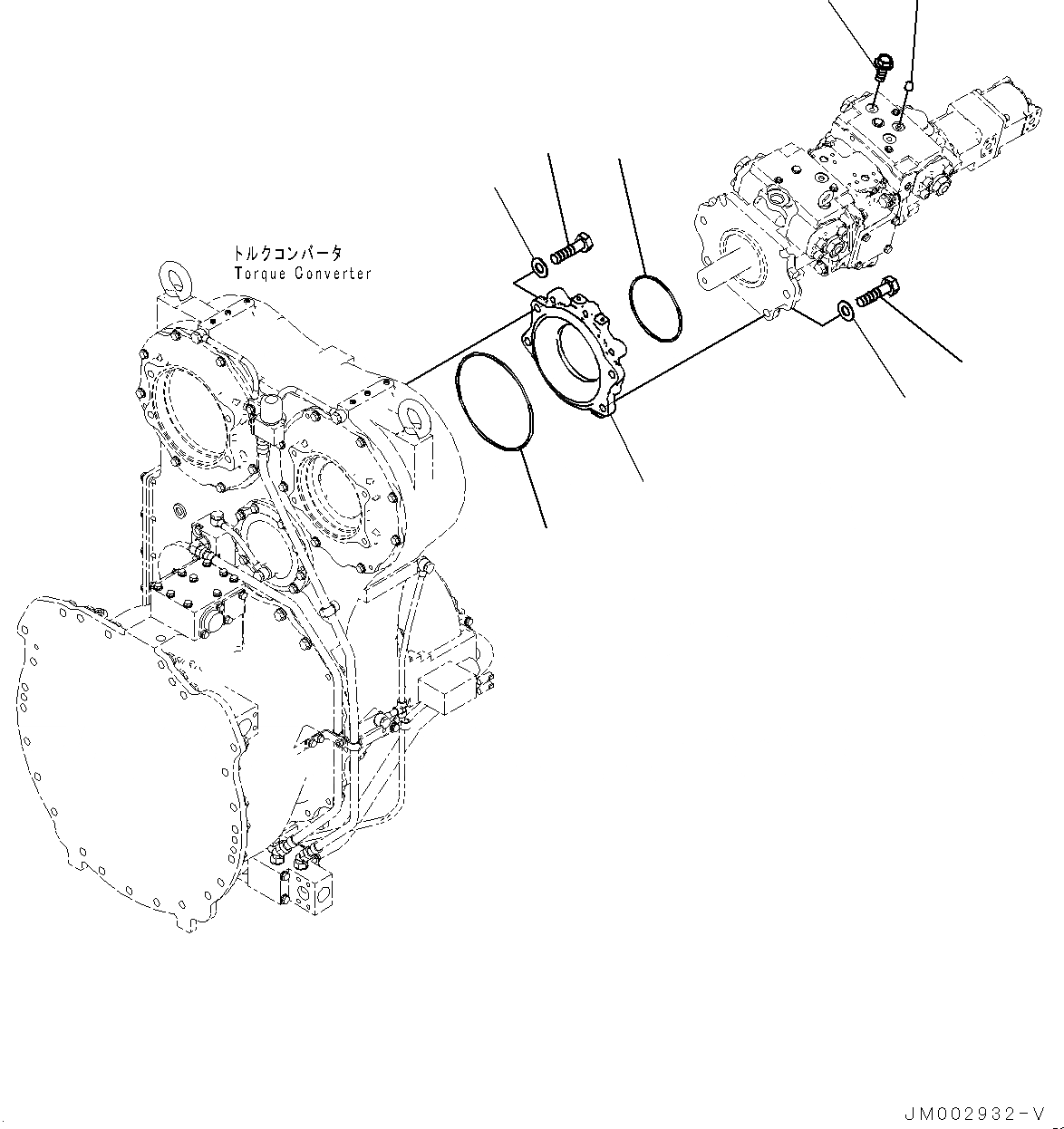 トルクコンバータ
Torque Converter

JM002932-V