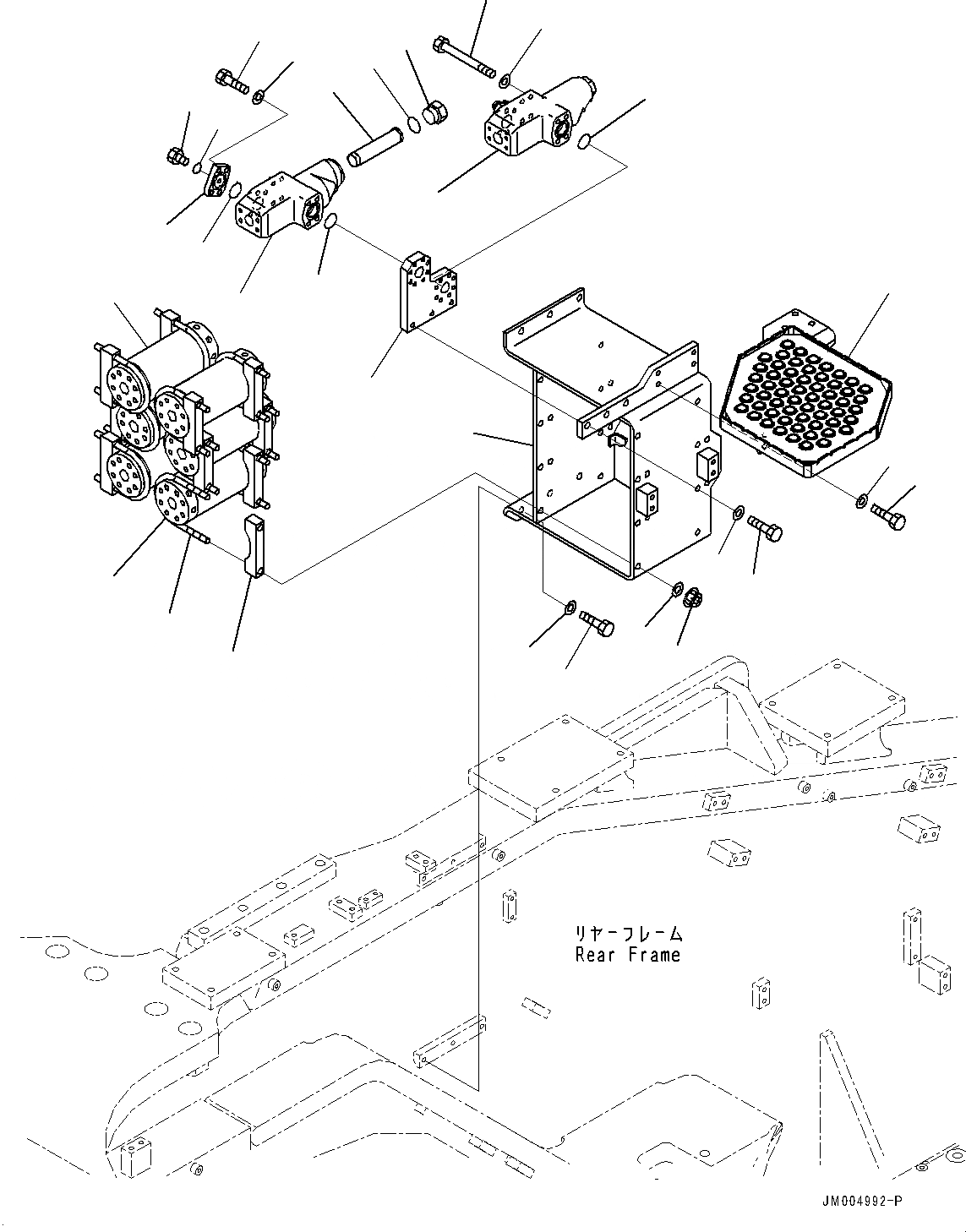 リヤーフレーム
Rear Frame

JM004992-P