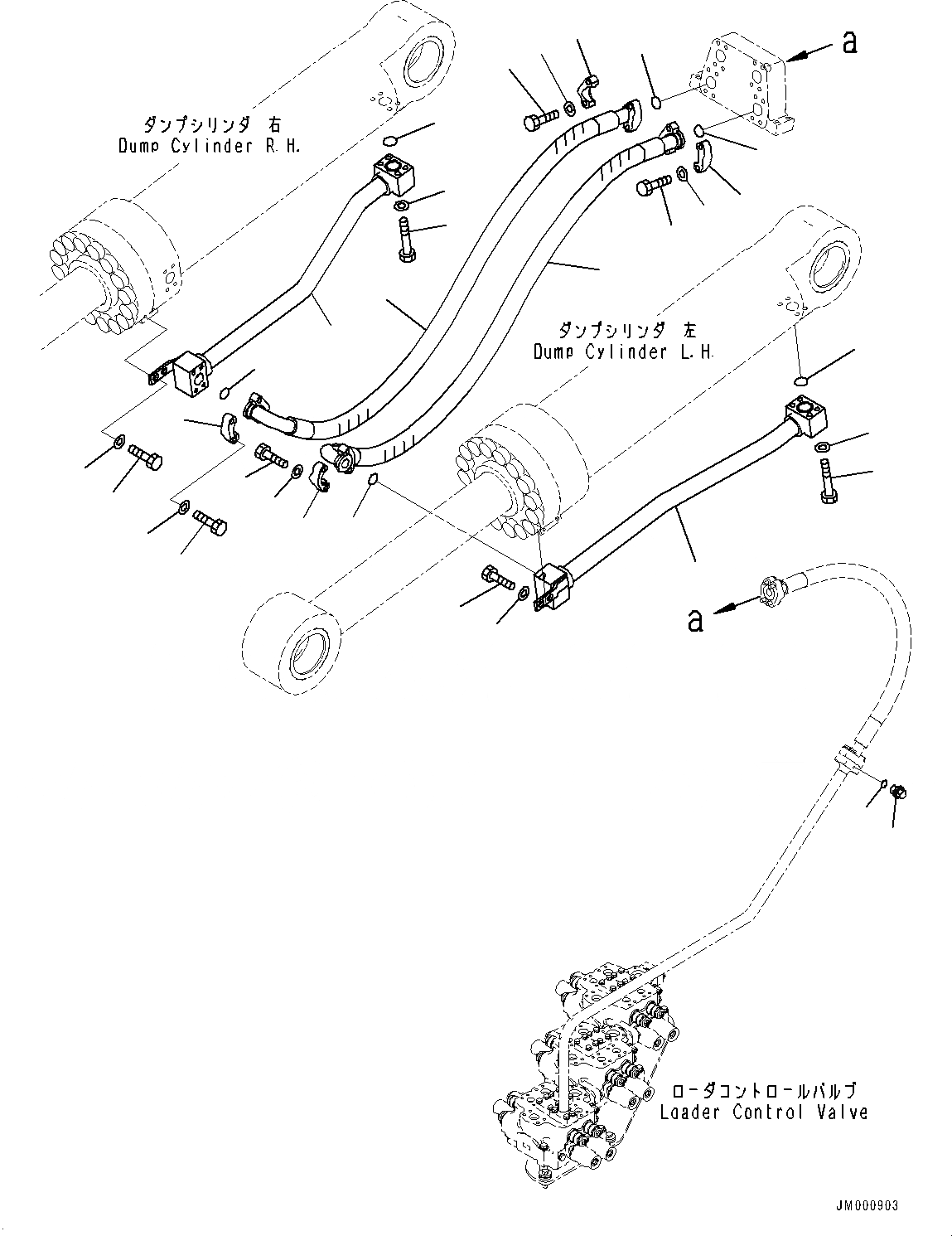 a

ダンプシリンダ 右
Dump Cylinder R.H.

ダンプシリンダ 左
Dump Cylinder L.H.

a

ローダコントロールバルブ
Loader Control Valve

JM000903