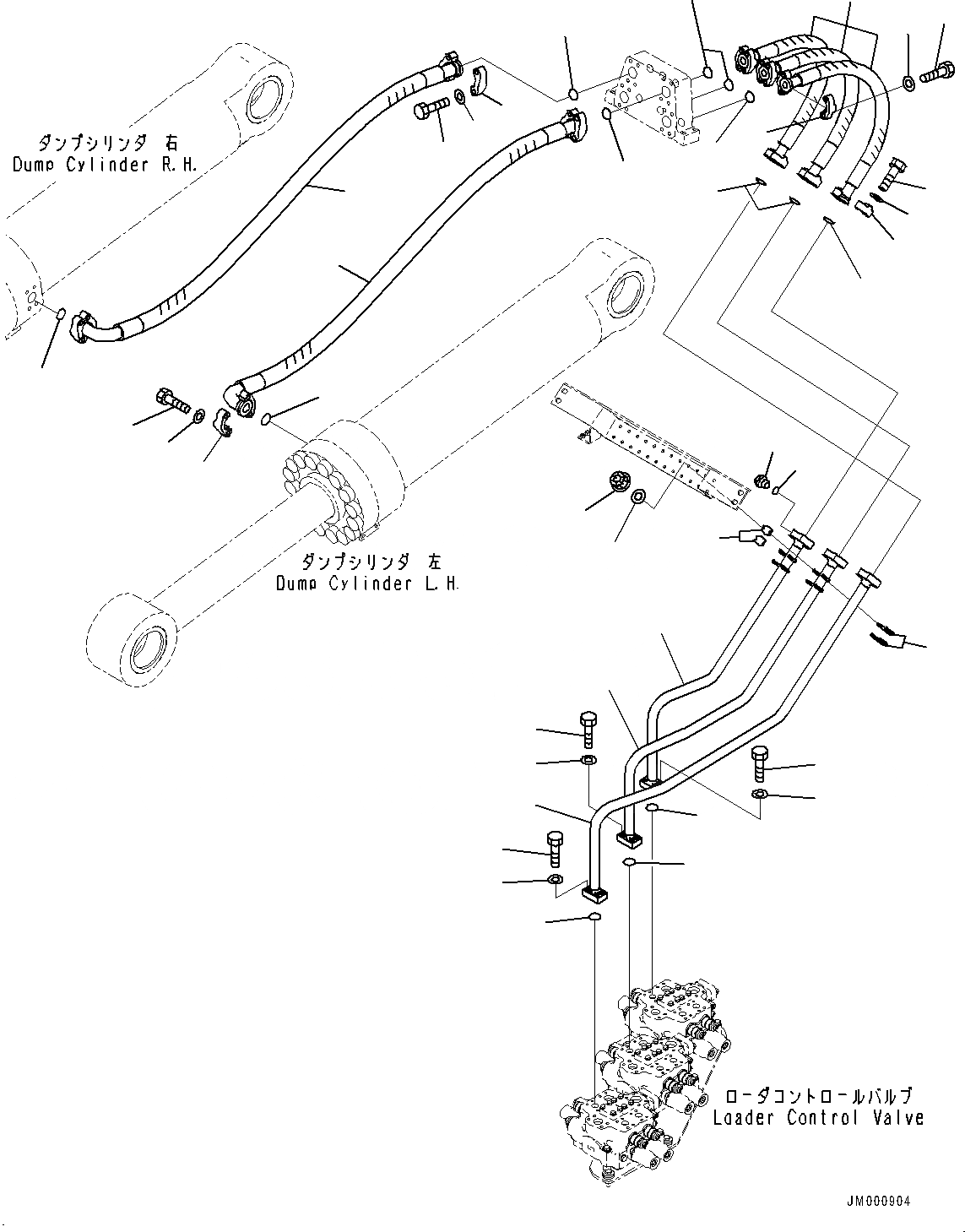 ダンプシリンダ 右
Dump Cylinder R.H.

ダンプシリンダ 左
Dump Cylinder L.H.

ローダコントロールバルブ
Loader Control Valve

JM000904