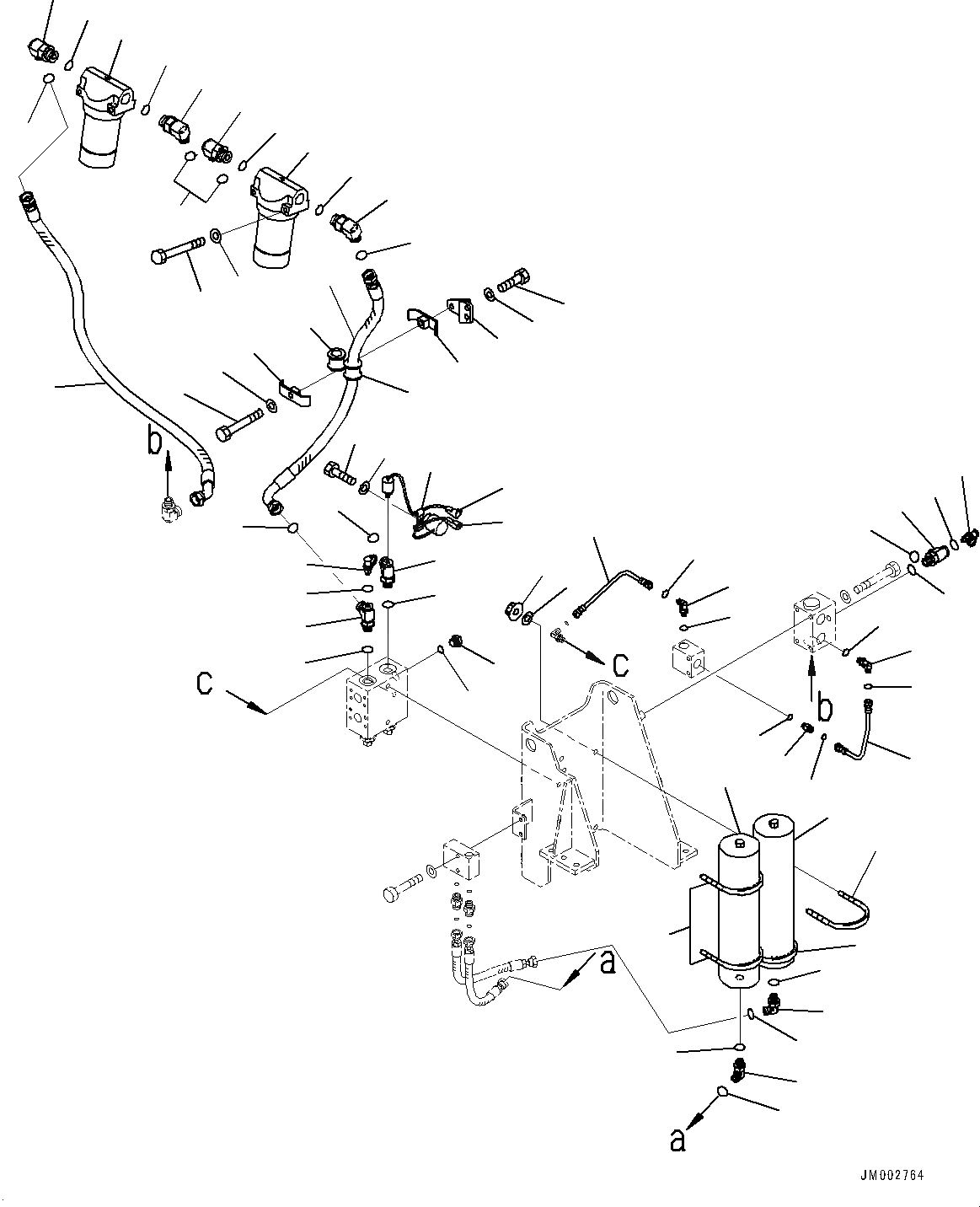 b
c
c
b
a
a
JM002764