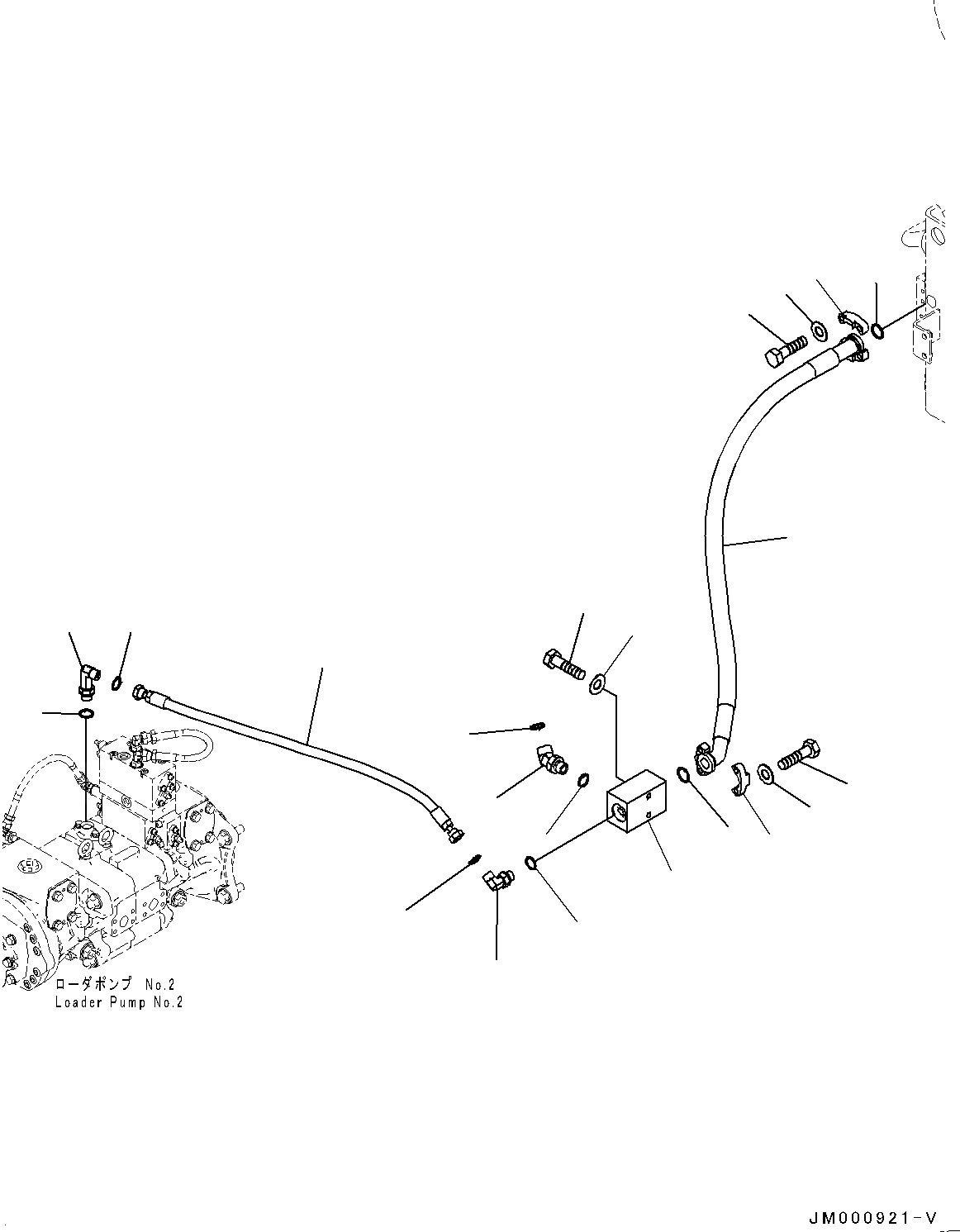 ローダポンプ No.2
Loader Pump No.2

JM000921-V