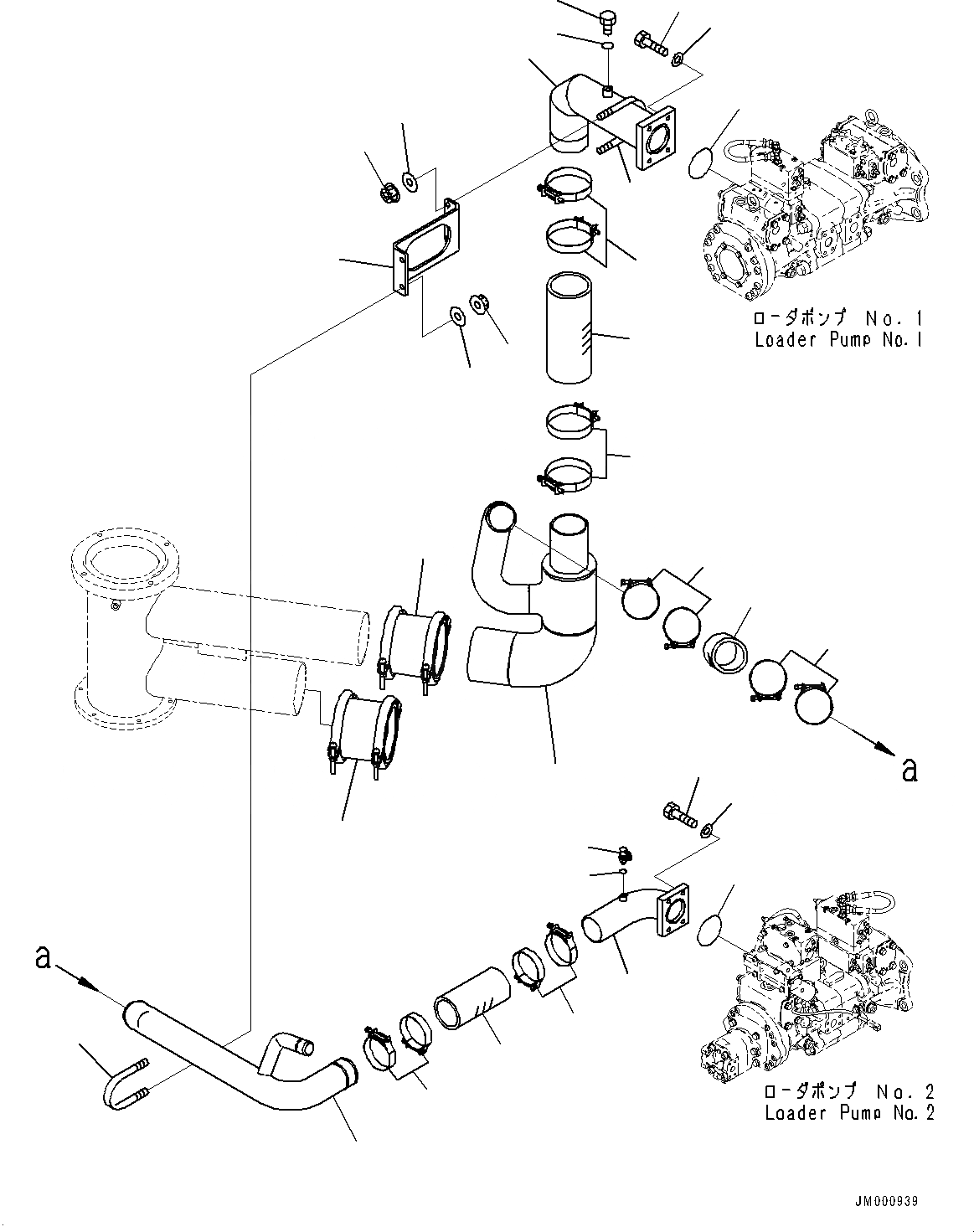 ローダポンプ No. 1
Loader Pump No. 1

a

a

ローダポンプ No. 2
Loader Pump No. 2

JM000939