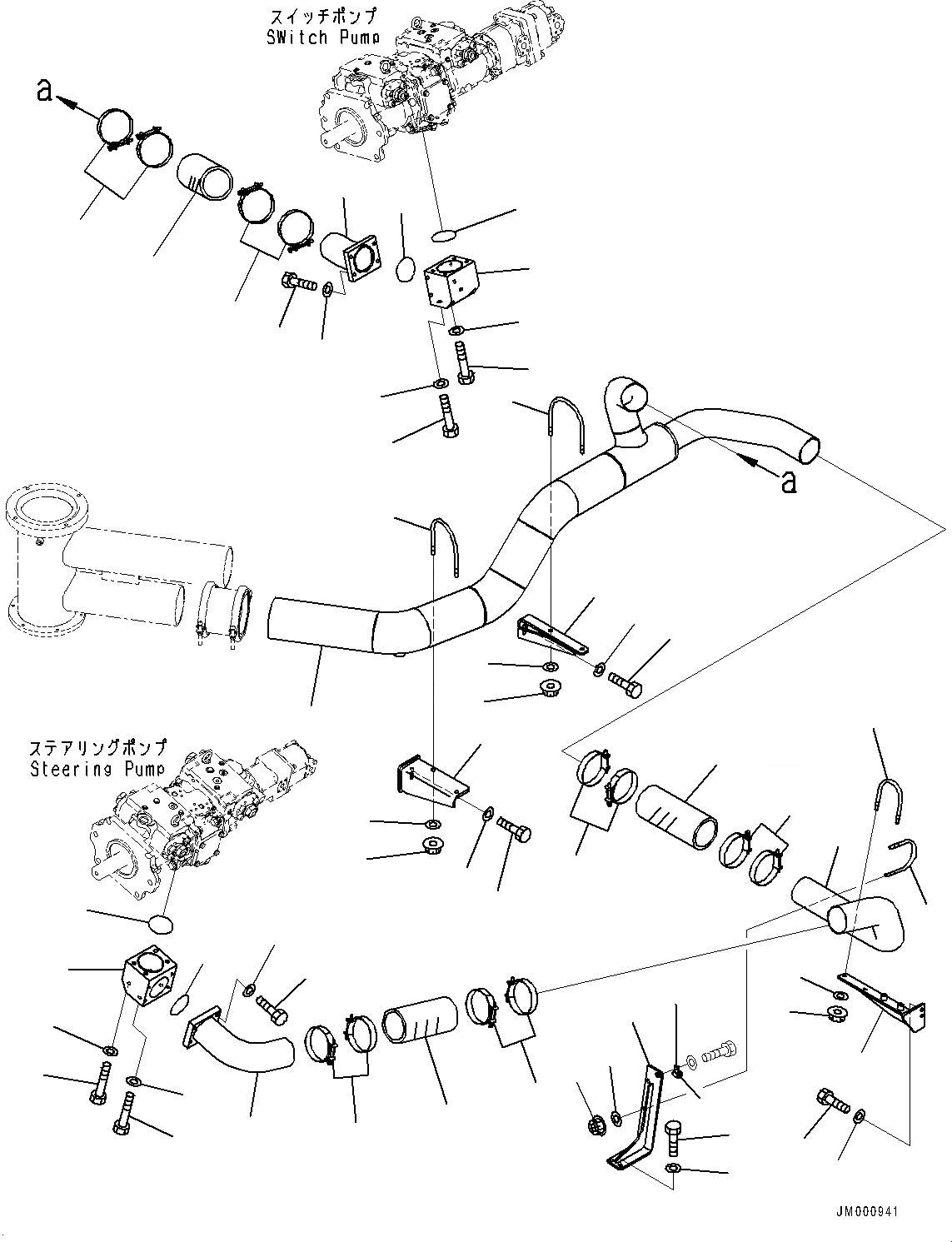 スイッチポンプ
SWitch Pump

a

a

ステアリングポンプ
Steering Pump

JM000941