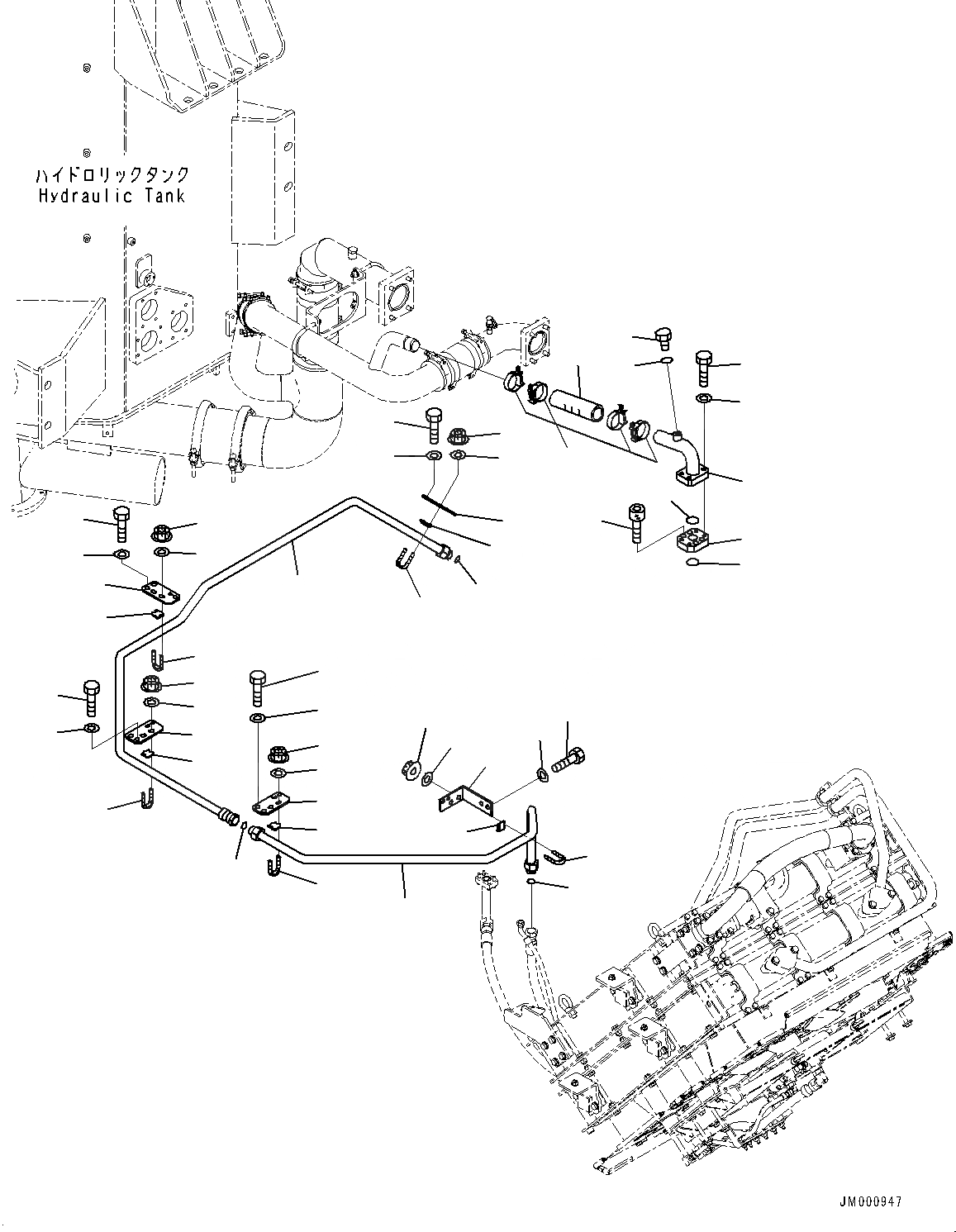 ハイドロリックタンク
Hydraulic Tank

JM000947