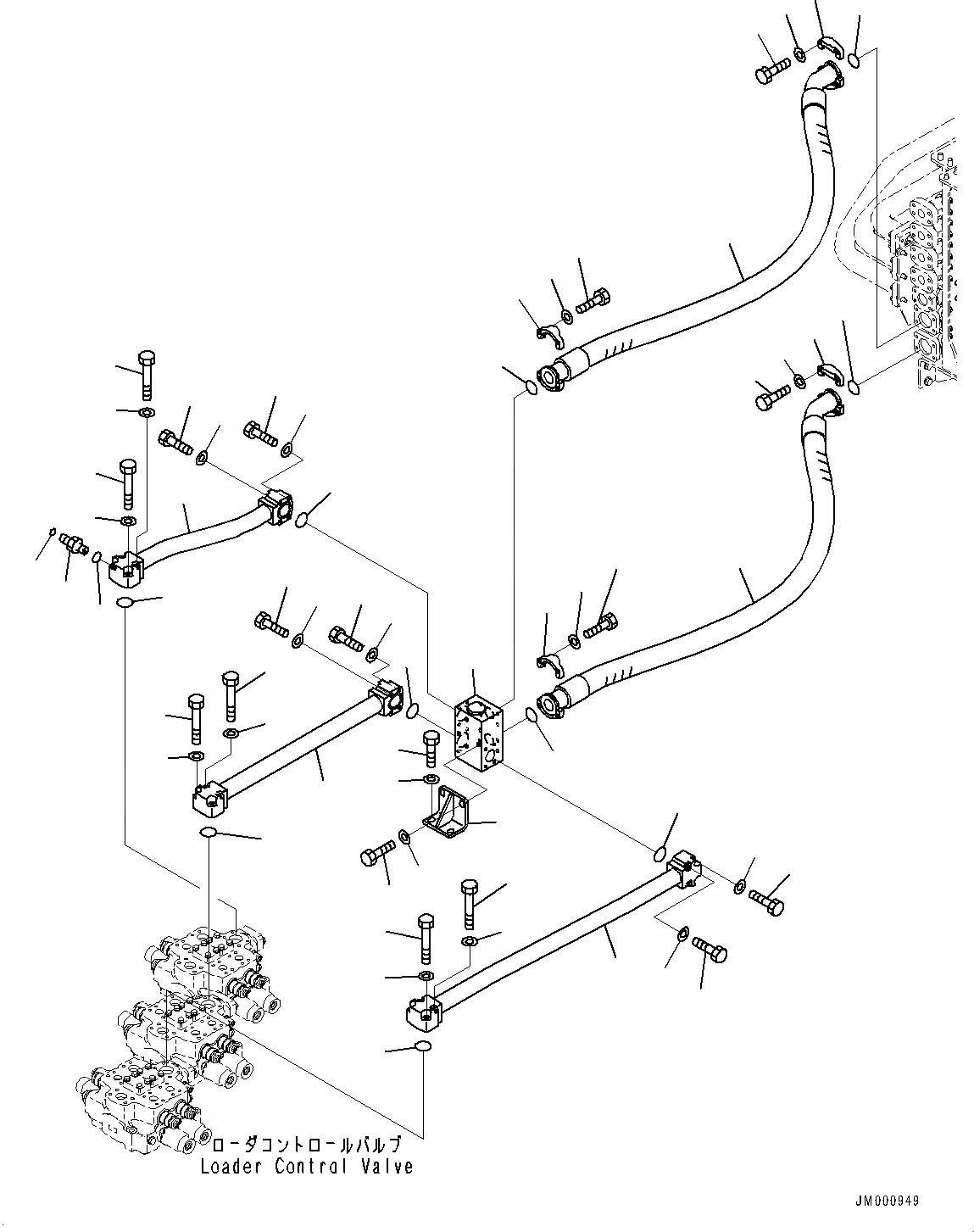 ローダコントロールバルブ
Loader Control Valve

JM000949