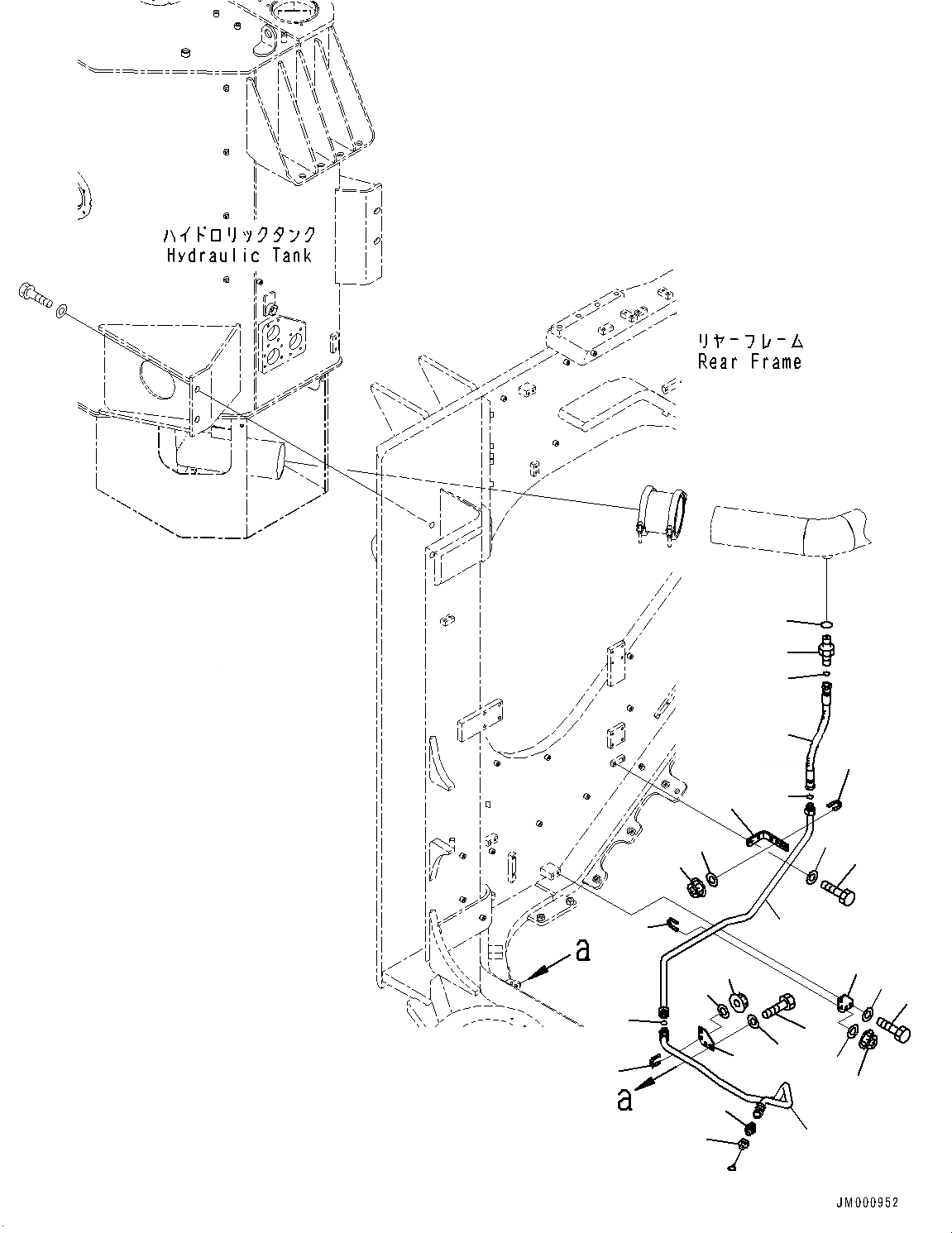 ハイドロリックタンク
Hydraulic Tank

リヤーフレーム
Rear Frame

a

a

JM000952