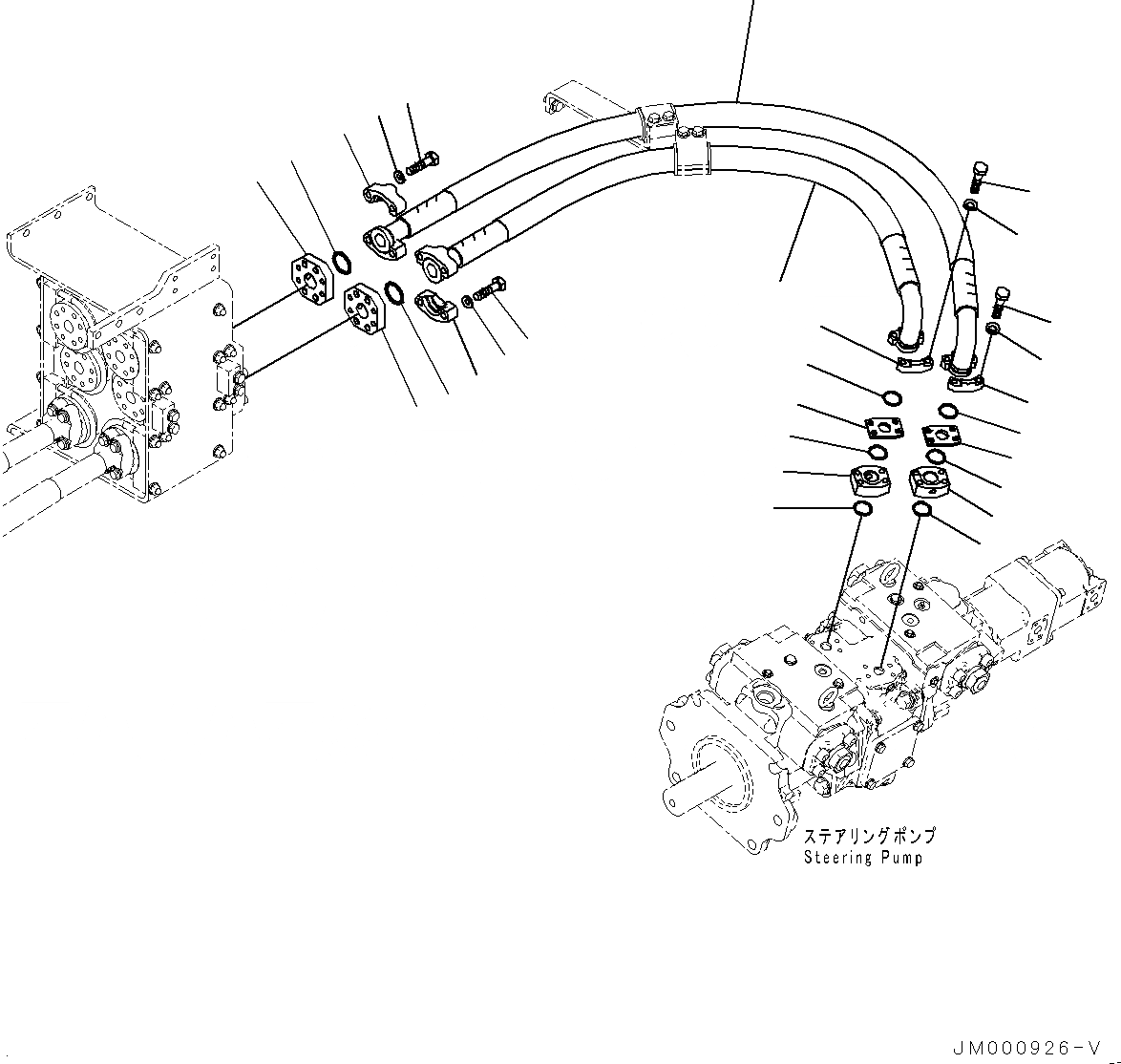 ステアリングポンプ
Steering Pump

JM000926-V