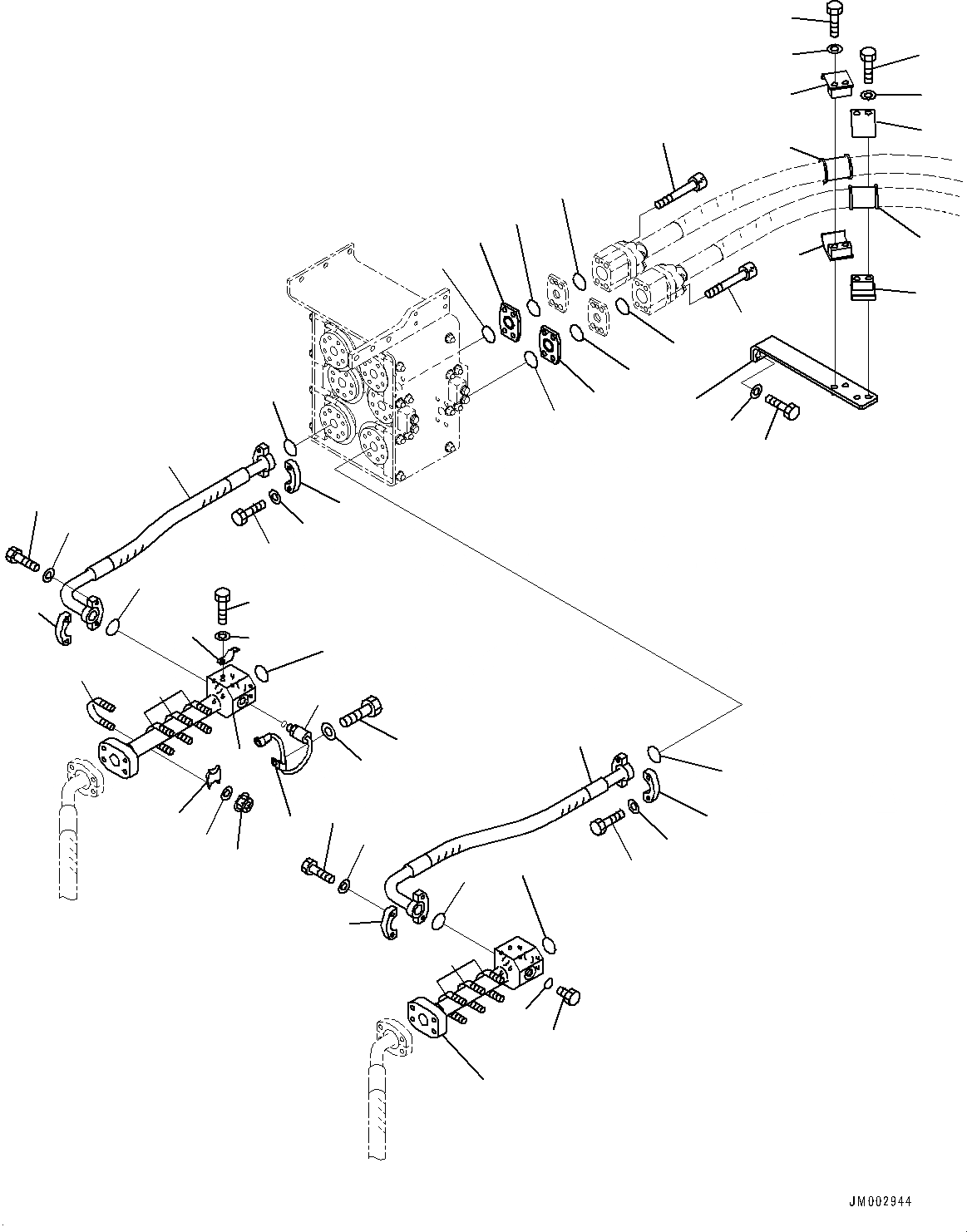 JM002944