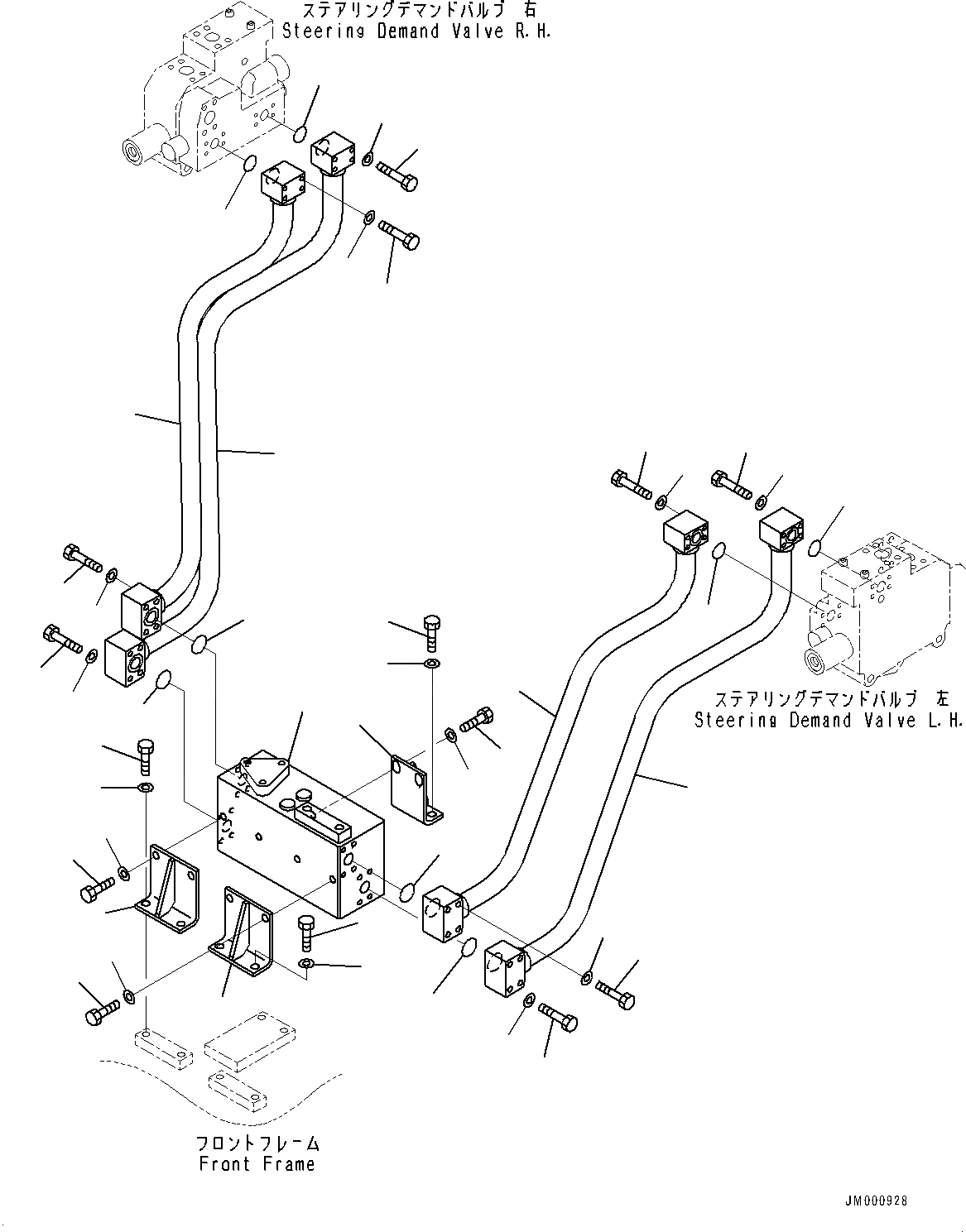 ステアリングデマンドバルブ 右
Steering Demand Valve R.H.

ステアリングデマンドバルブ 左
Steering Demand Valve L.H.

フロントフレーム
Front Frame

JM000928