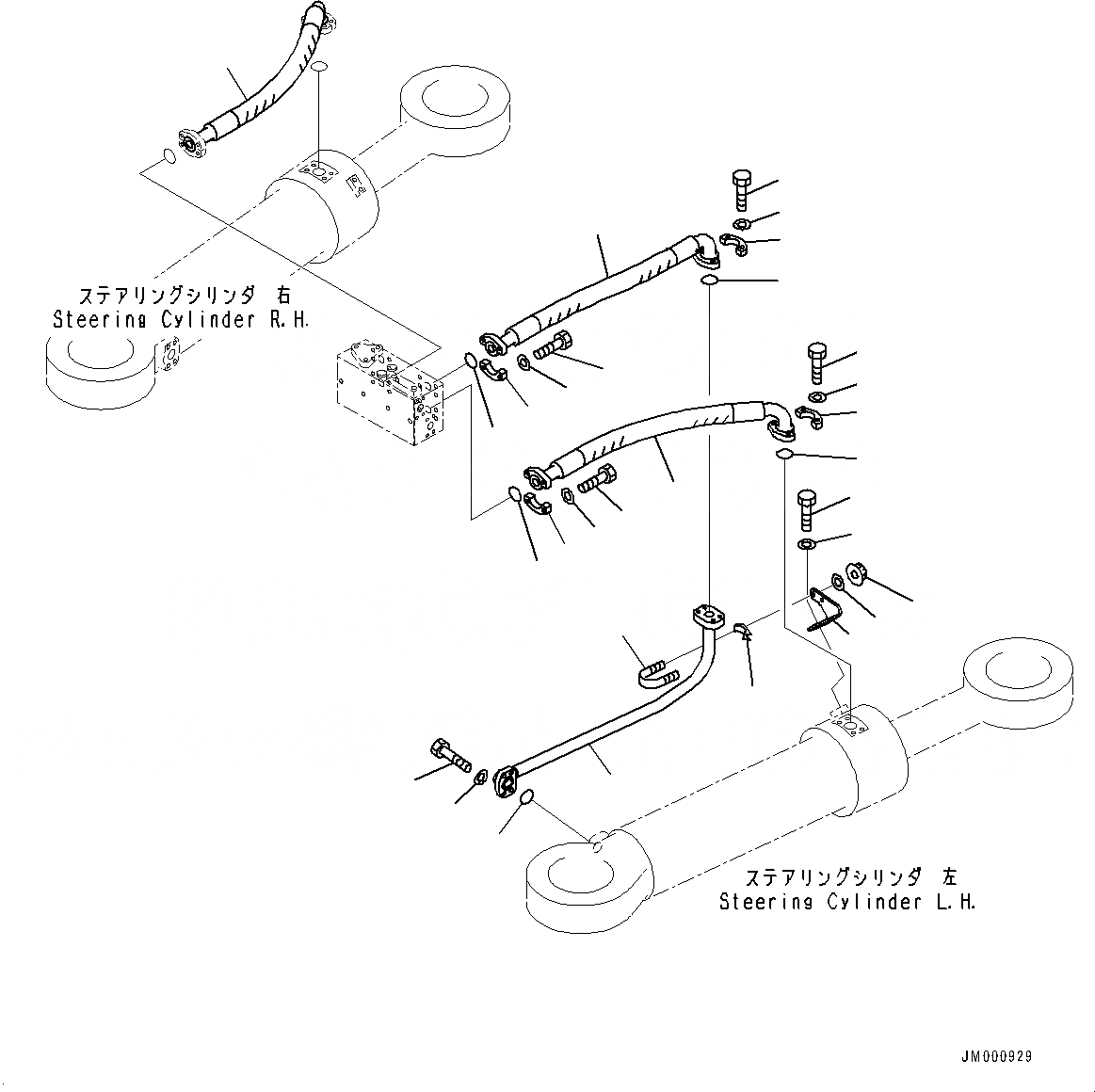 ステアリングシリンダ 右
Steering Cylinder R.H.

ステアリングシリンダ 左
Steering Cylinder L.H.

JM000929