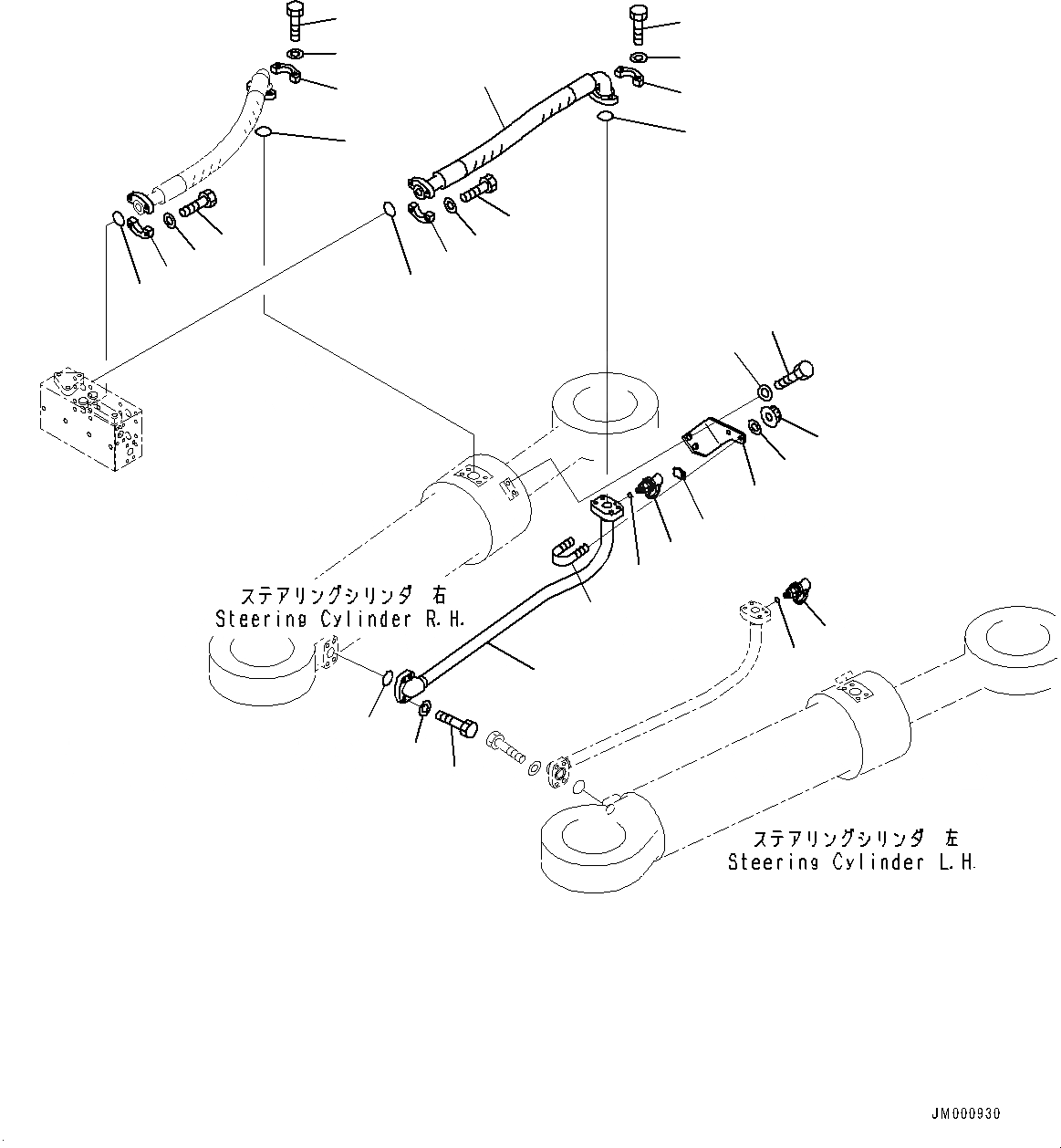 ステアリングシリンダ 右
Steering Cylinder R.H.

ステアリングシリンダ 左
Steering Cylinder L.H.

JM000930