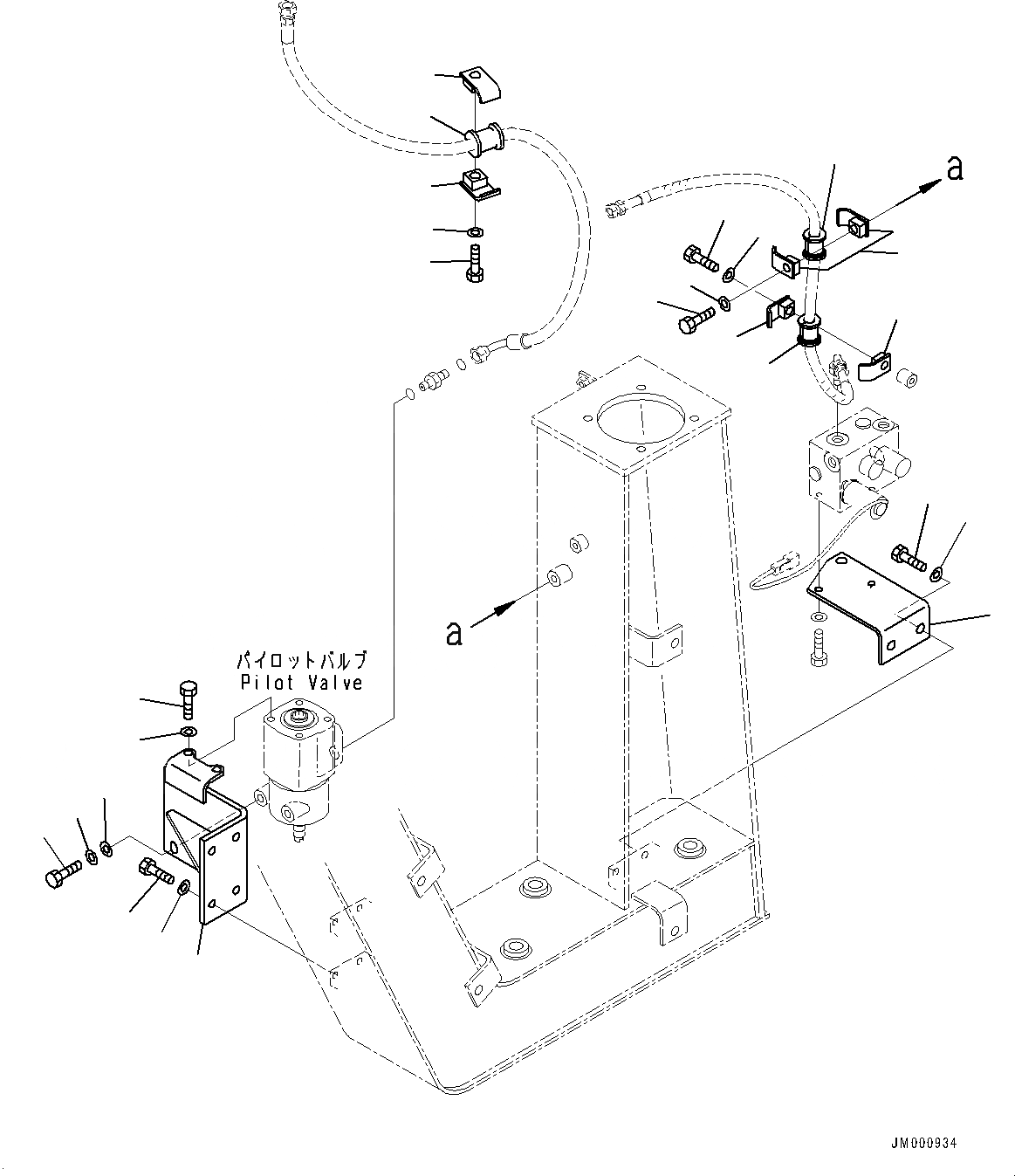 a

a

パイロットバルブ
Pilot Valve

JM000934