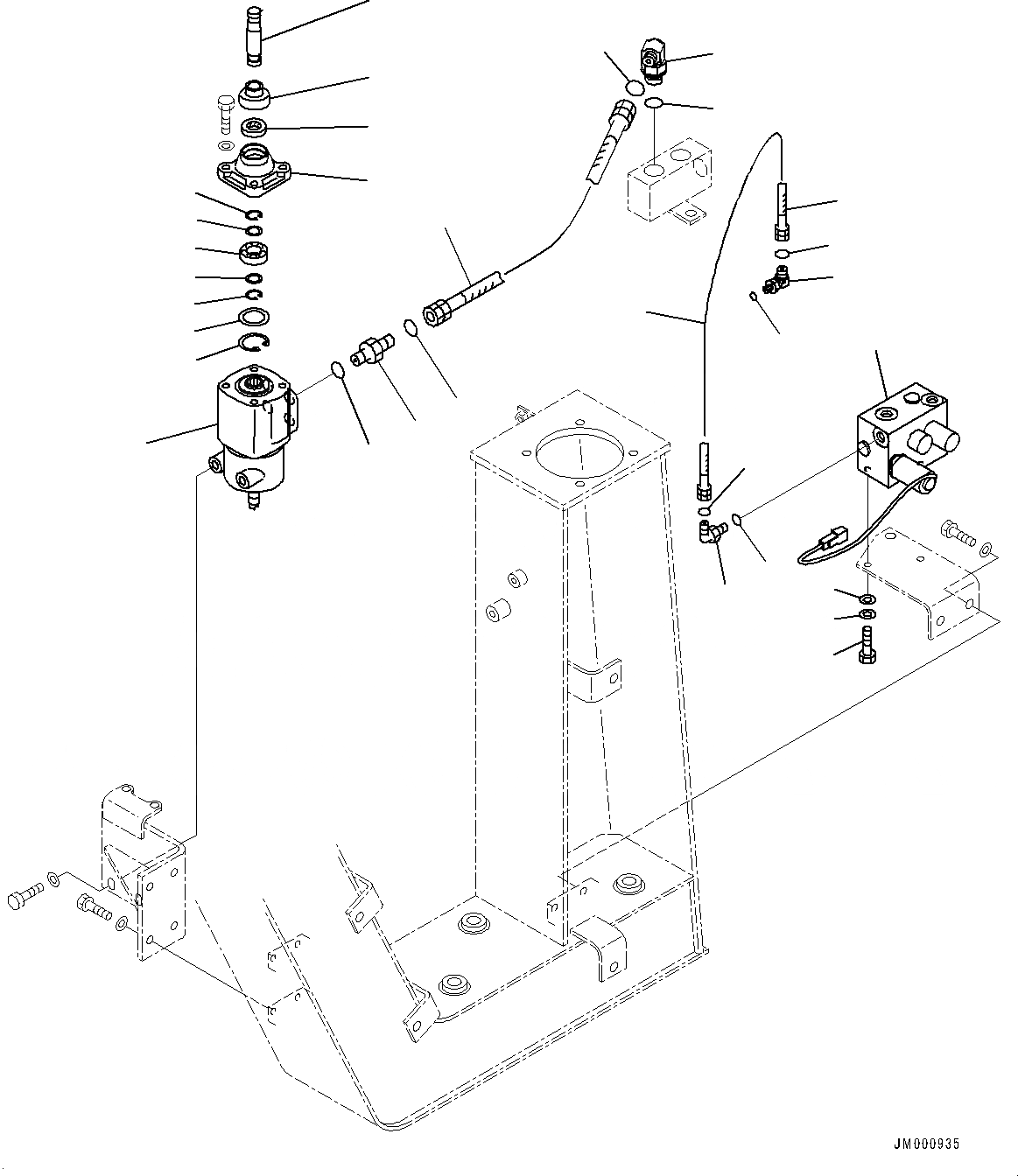 JM000935