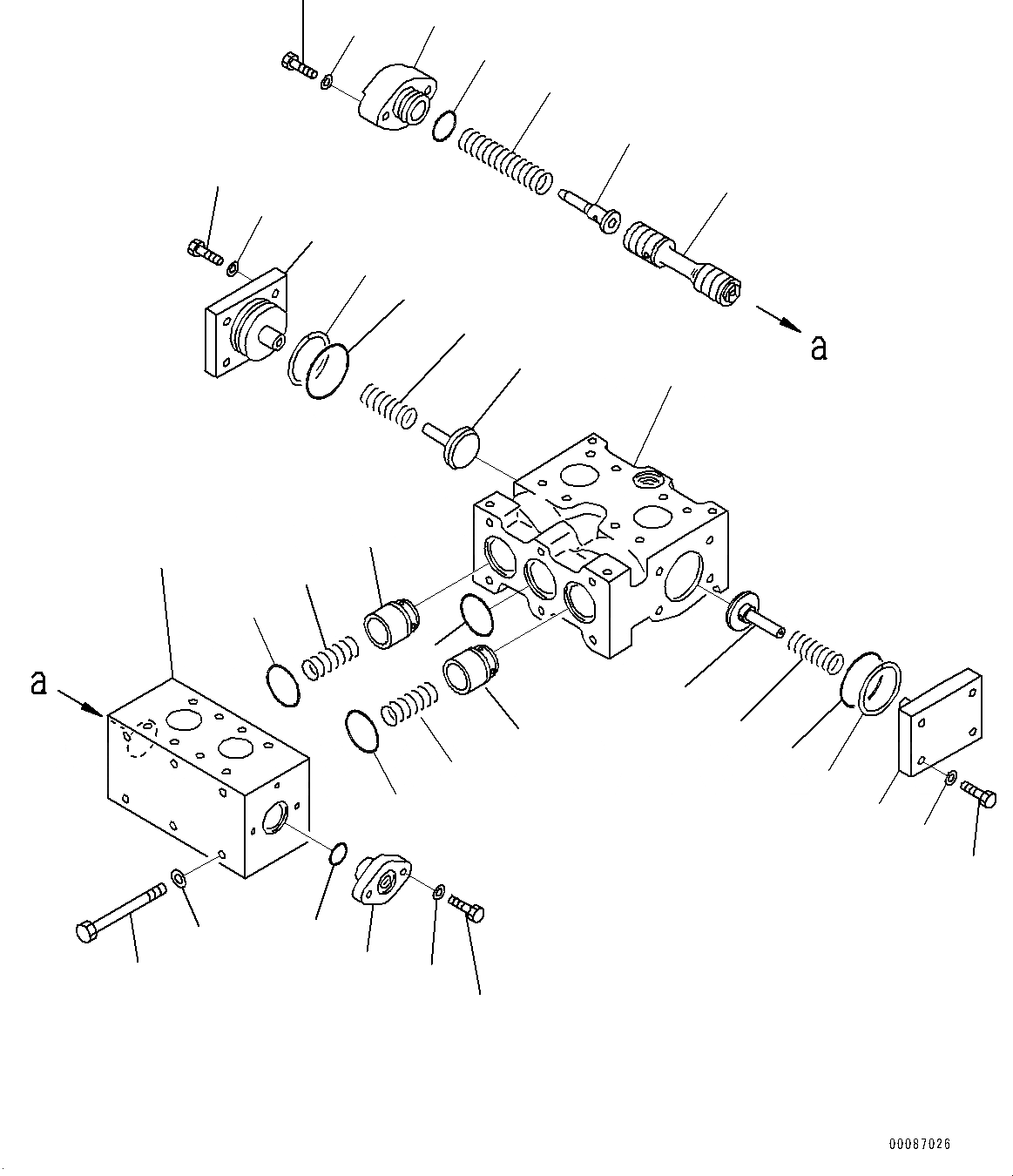 a

a

00087026