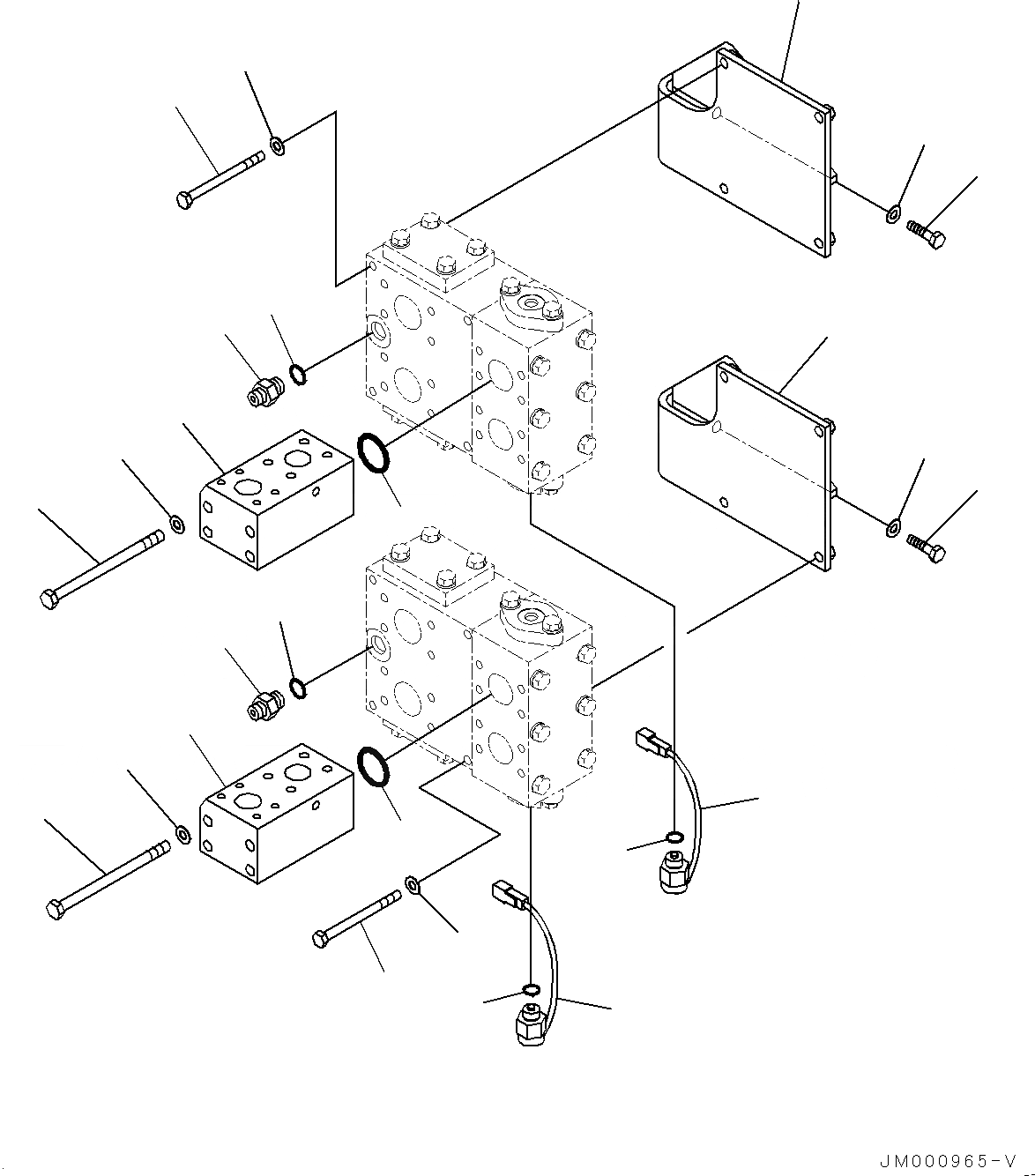 JM000965-V