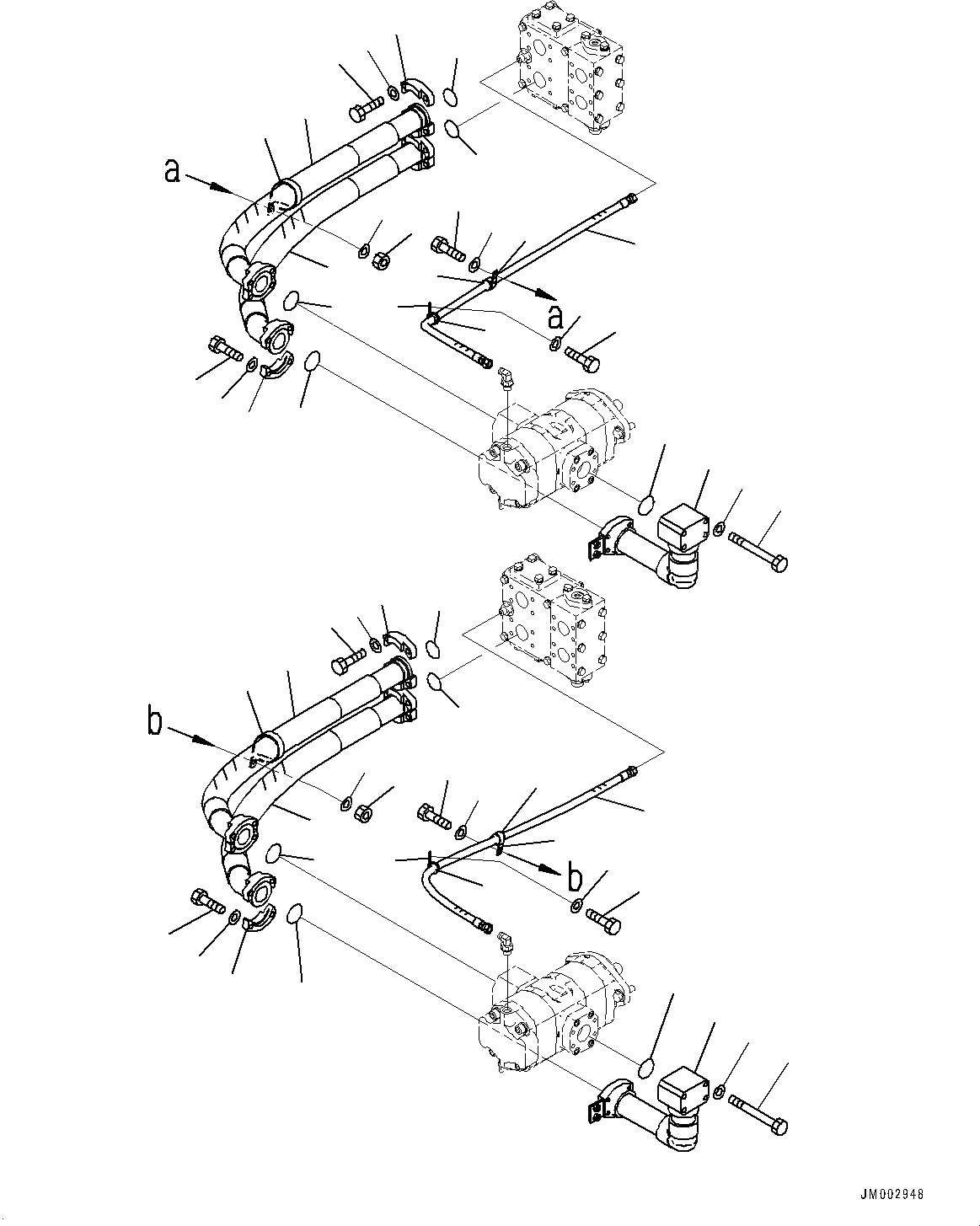 a

a

b

b

JM002948