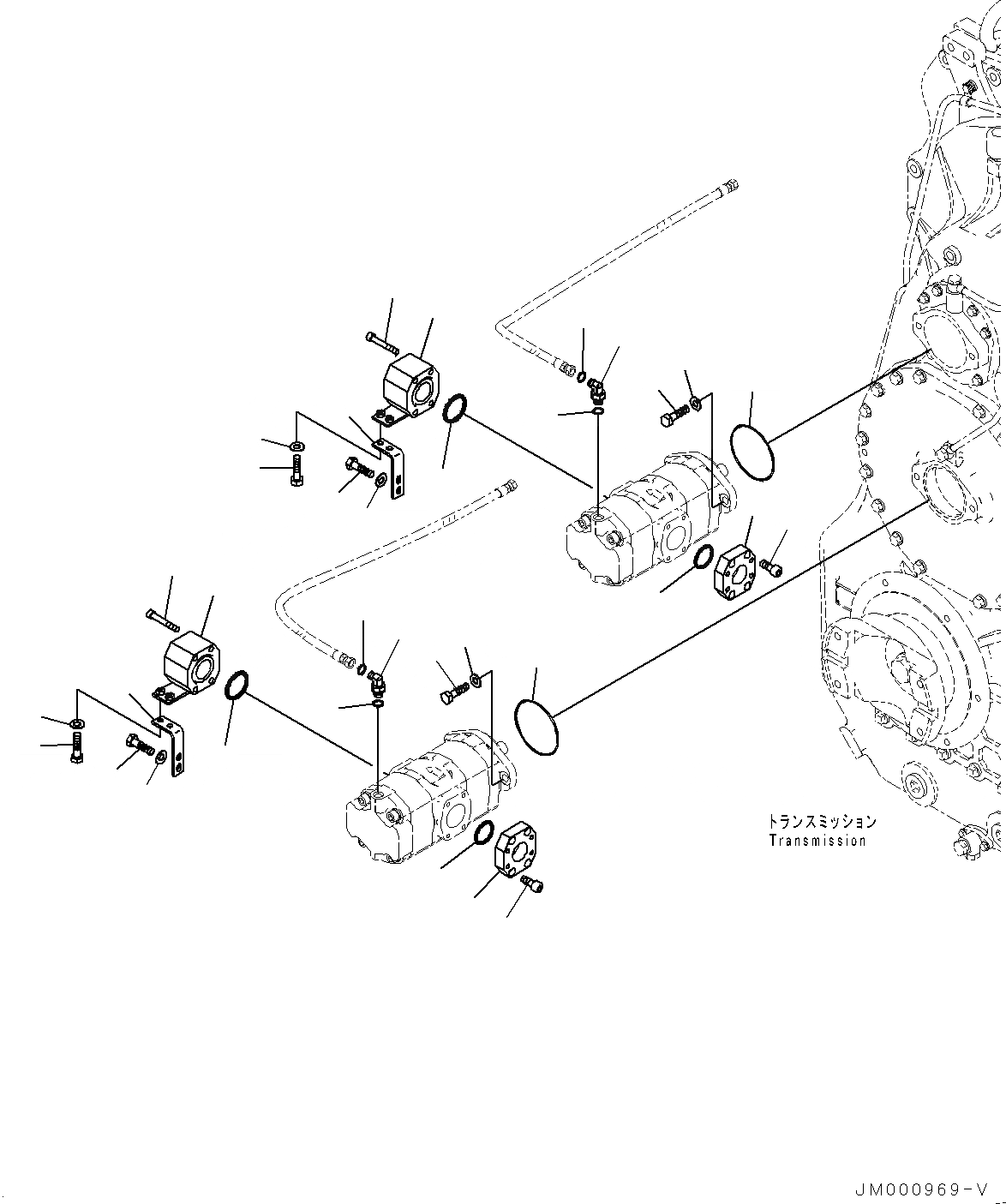 トランスミッション
Transmission

JM000969-V