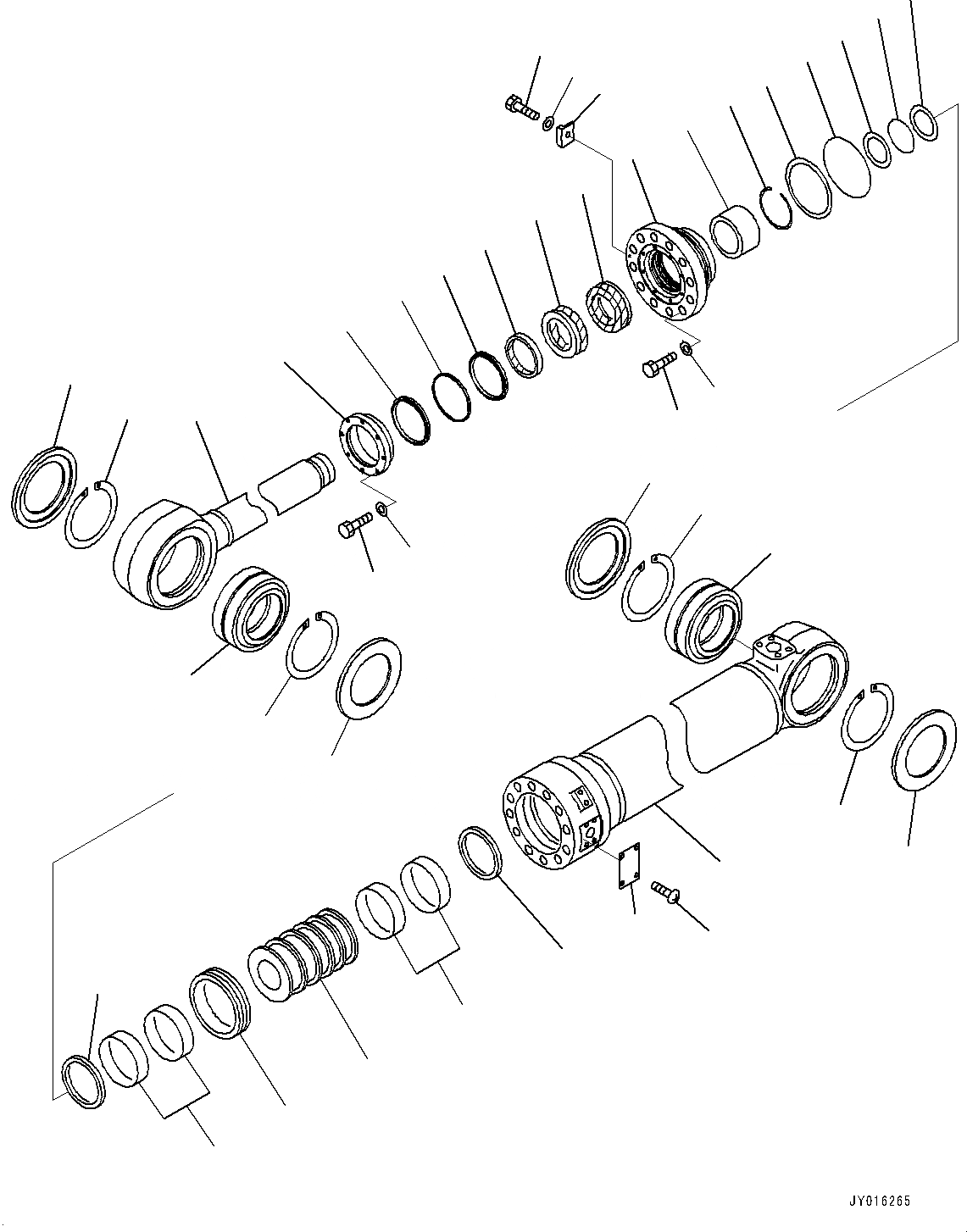 JY016265