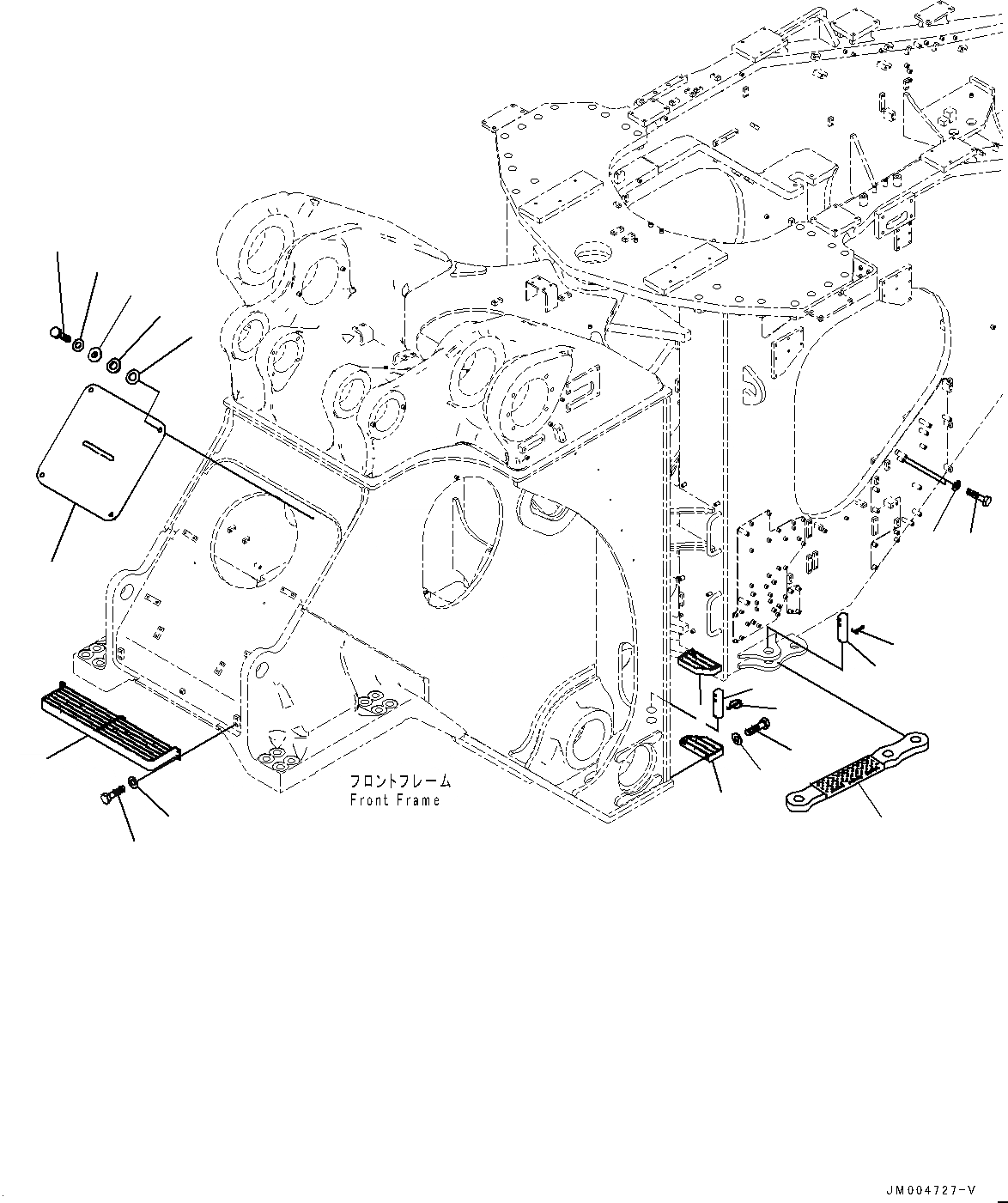 フロントフレーム
Front Frame

JM004727-V