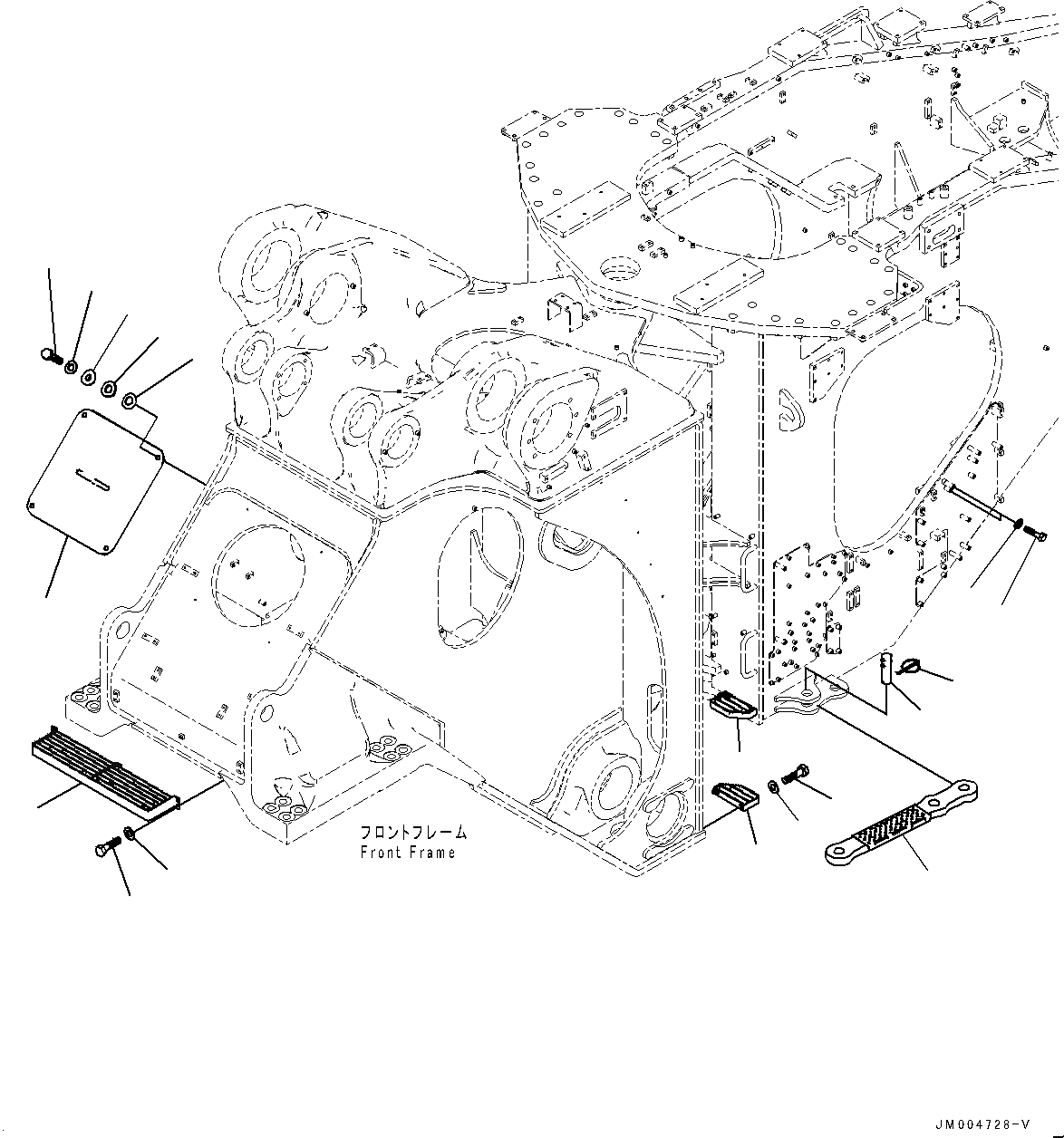 フロントフレーム
Front Frame

JM004728-V