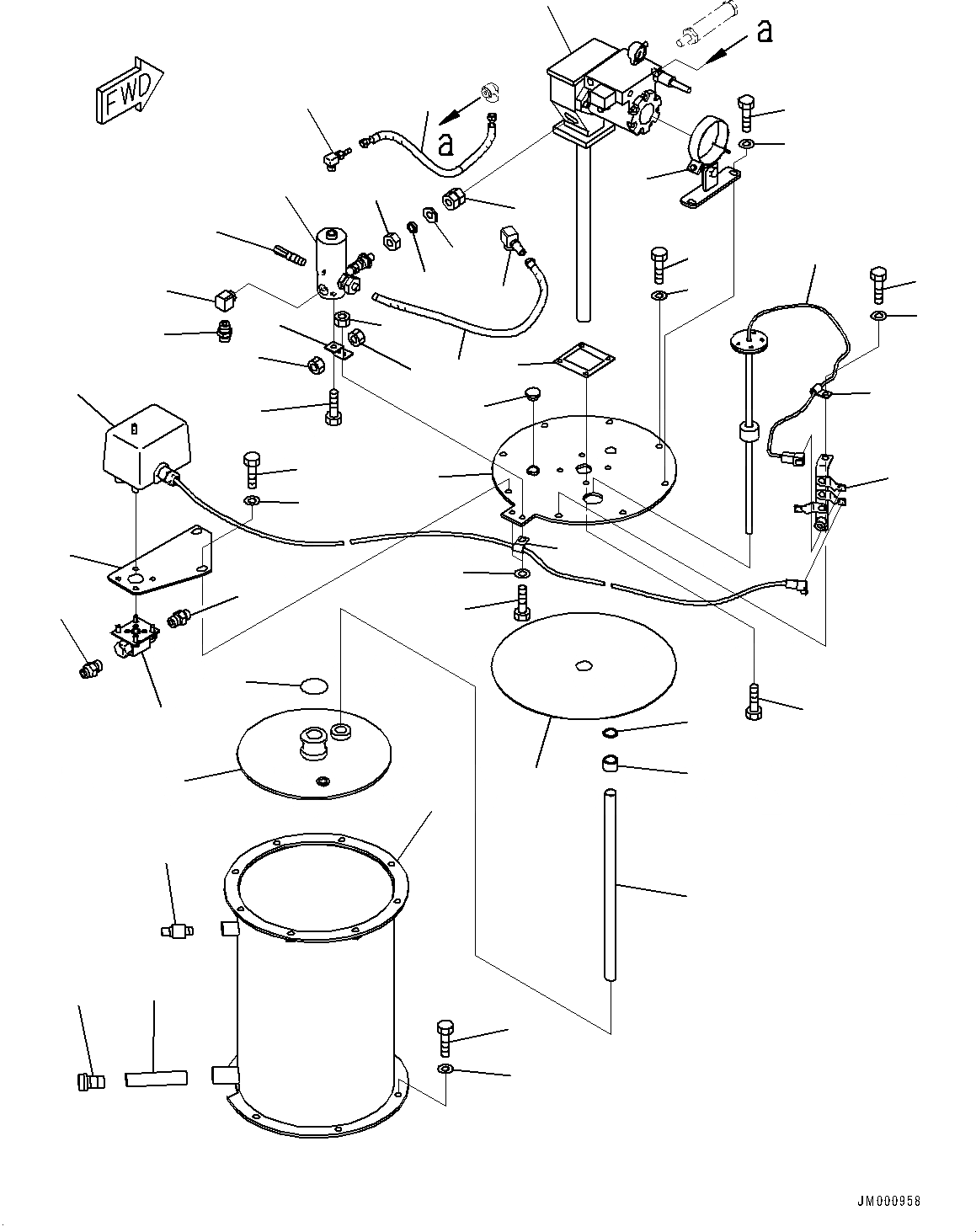 FWD

a

a

JM000958