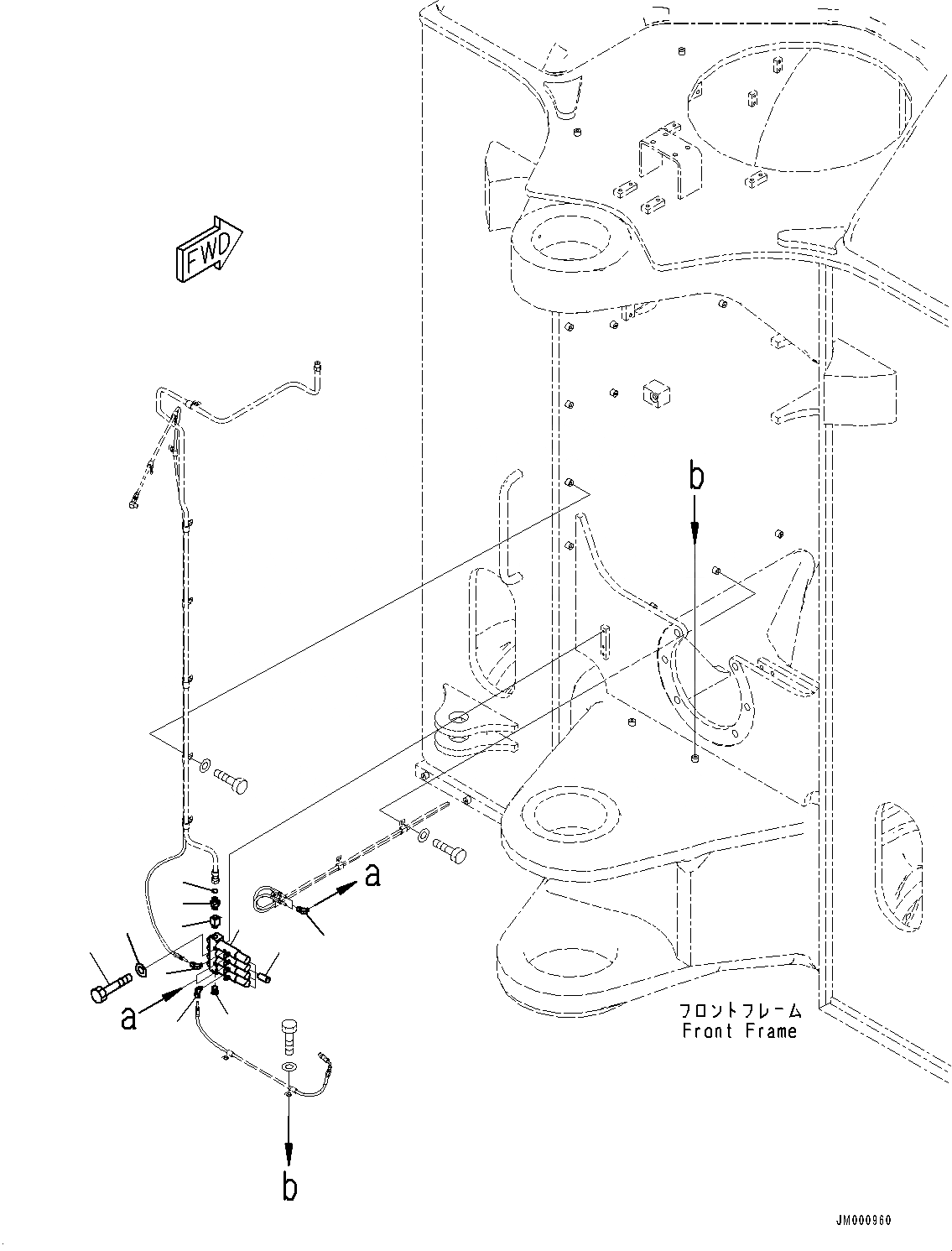 FWD

b

a

a

フロントフレーム
Front Frame

b

JM000960