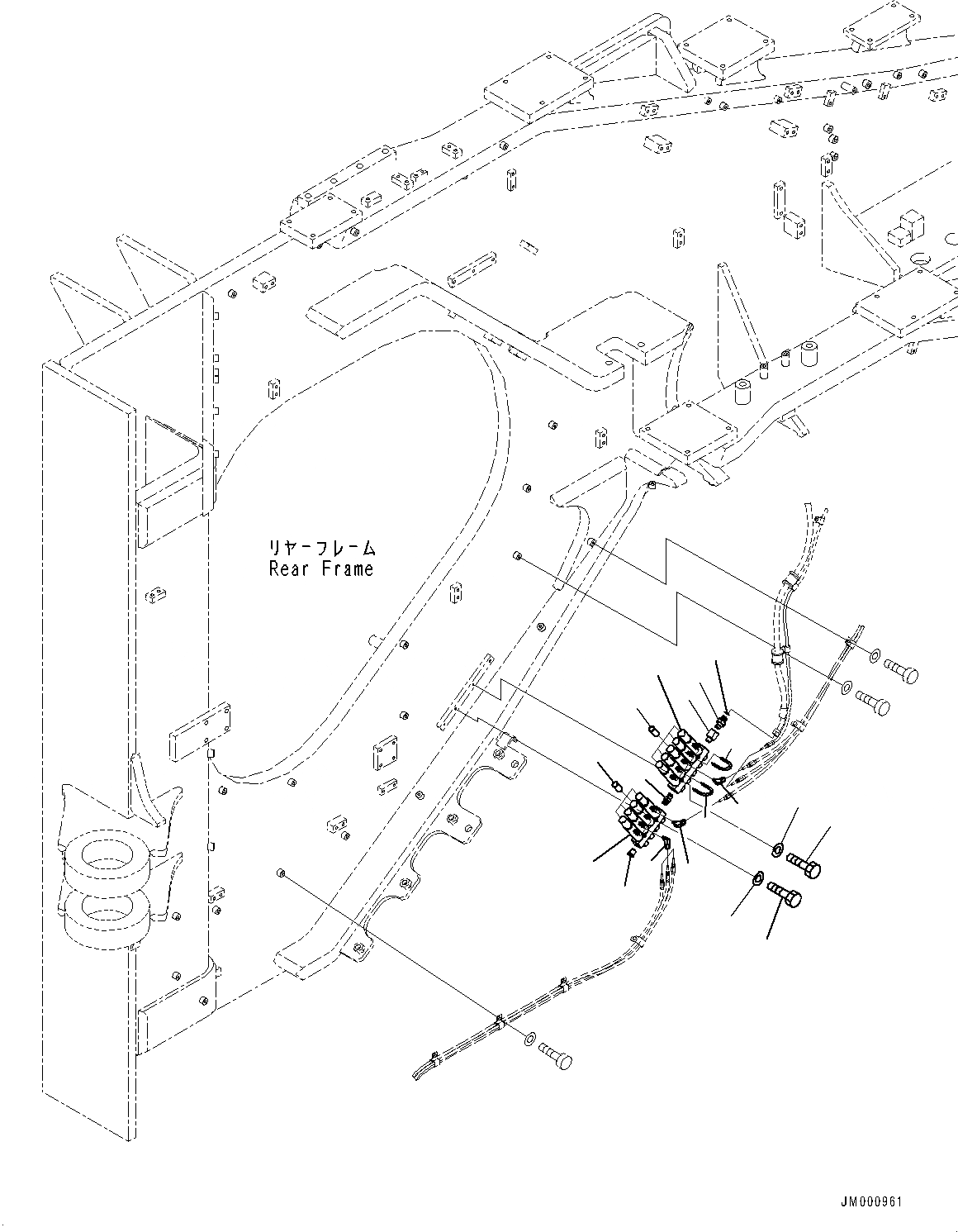 リヤーフレーム
Rear Frame

JM000961