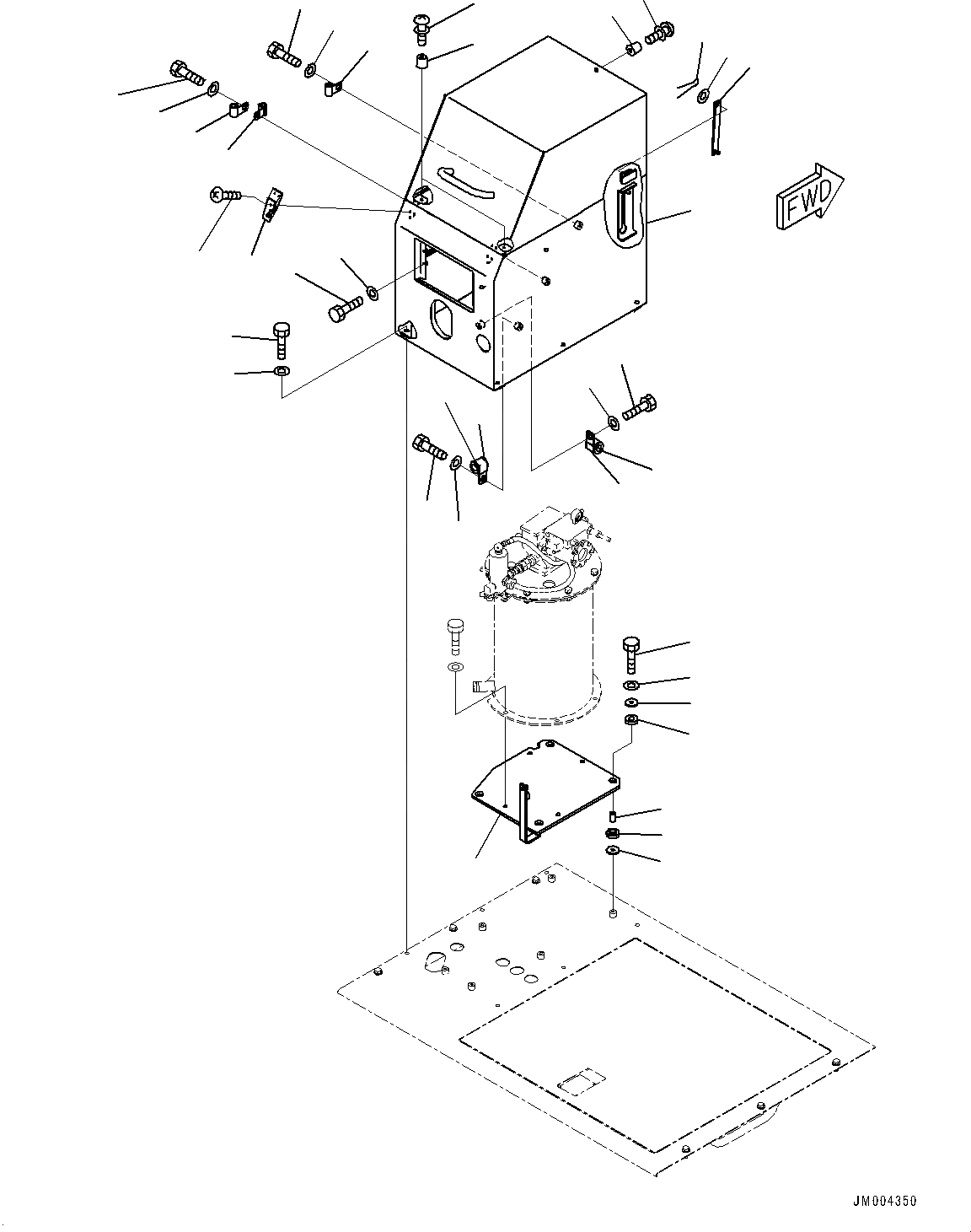 FWD

JM004350