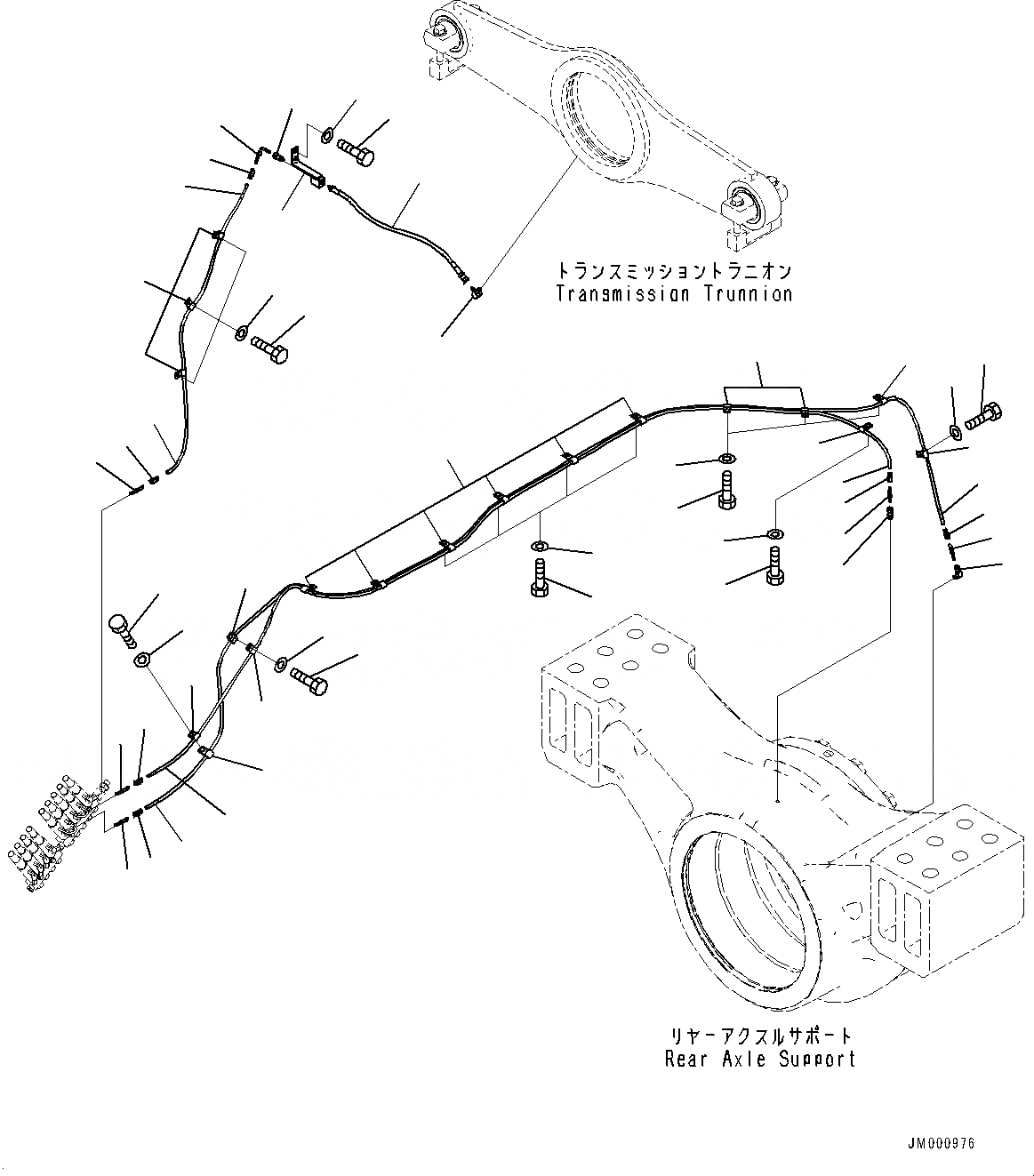 トランスミッショントラニオン
Transmission Trunnion

リヤーアクスルサポート
Rear Axle Support

JM000976