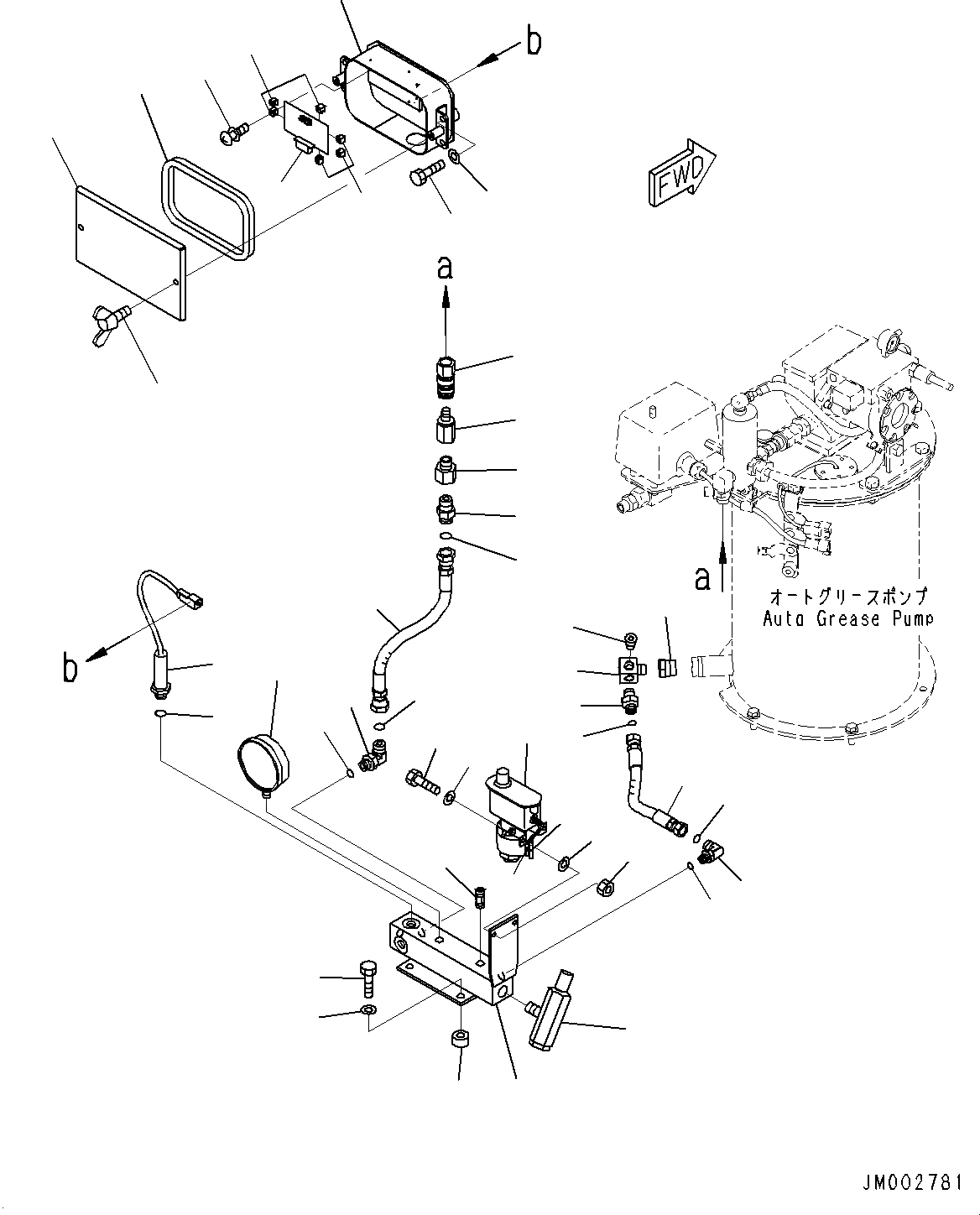 b

FWD

a

a

オートグリースポンプ
Auto Grease Pump

b

JM002781