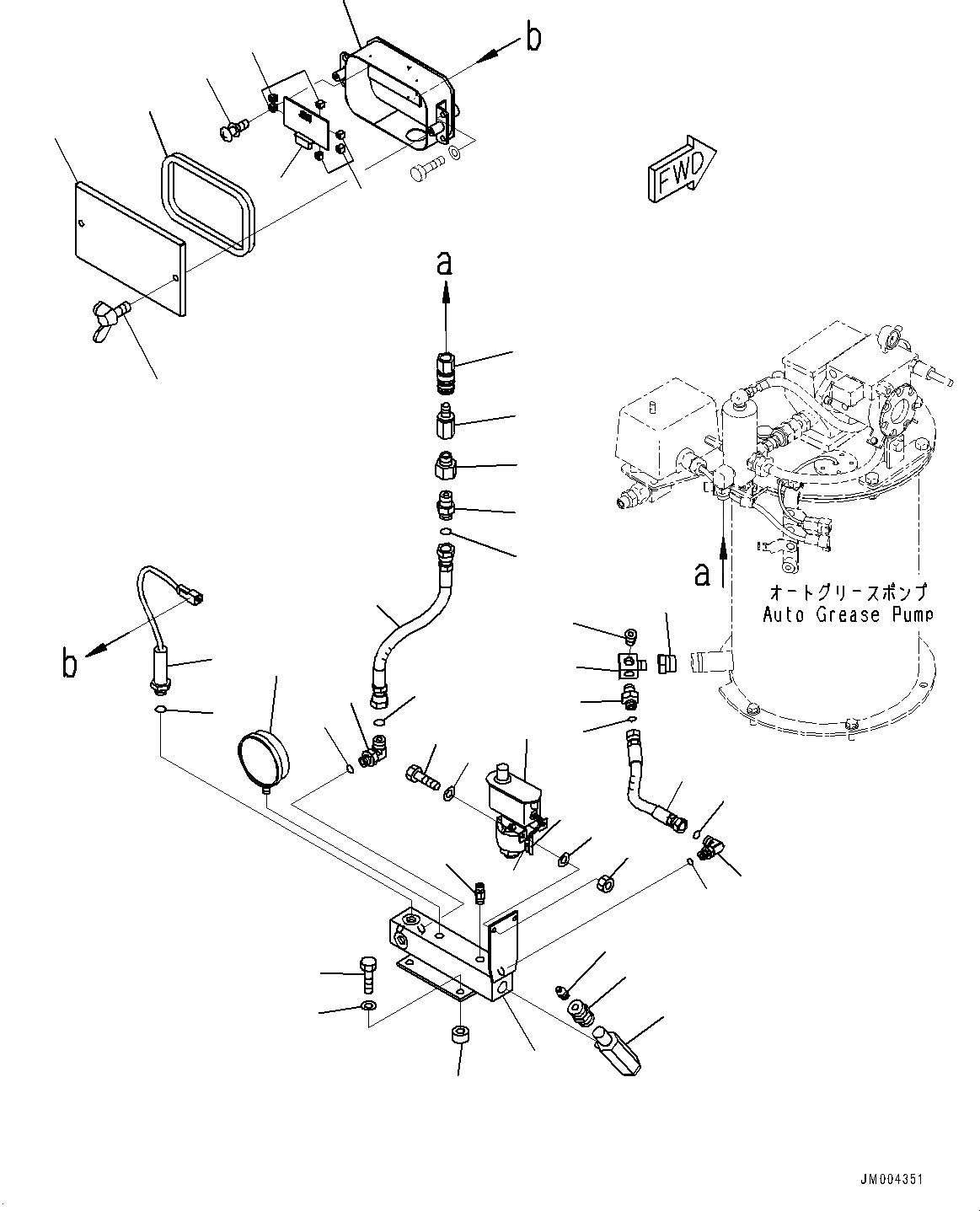 b

FWD

a

a

オートグリースポンプ
Auto Grease Pump

b

JM004351