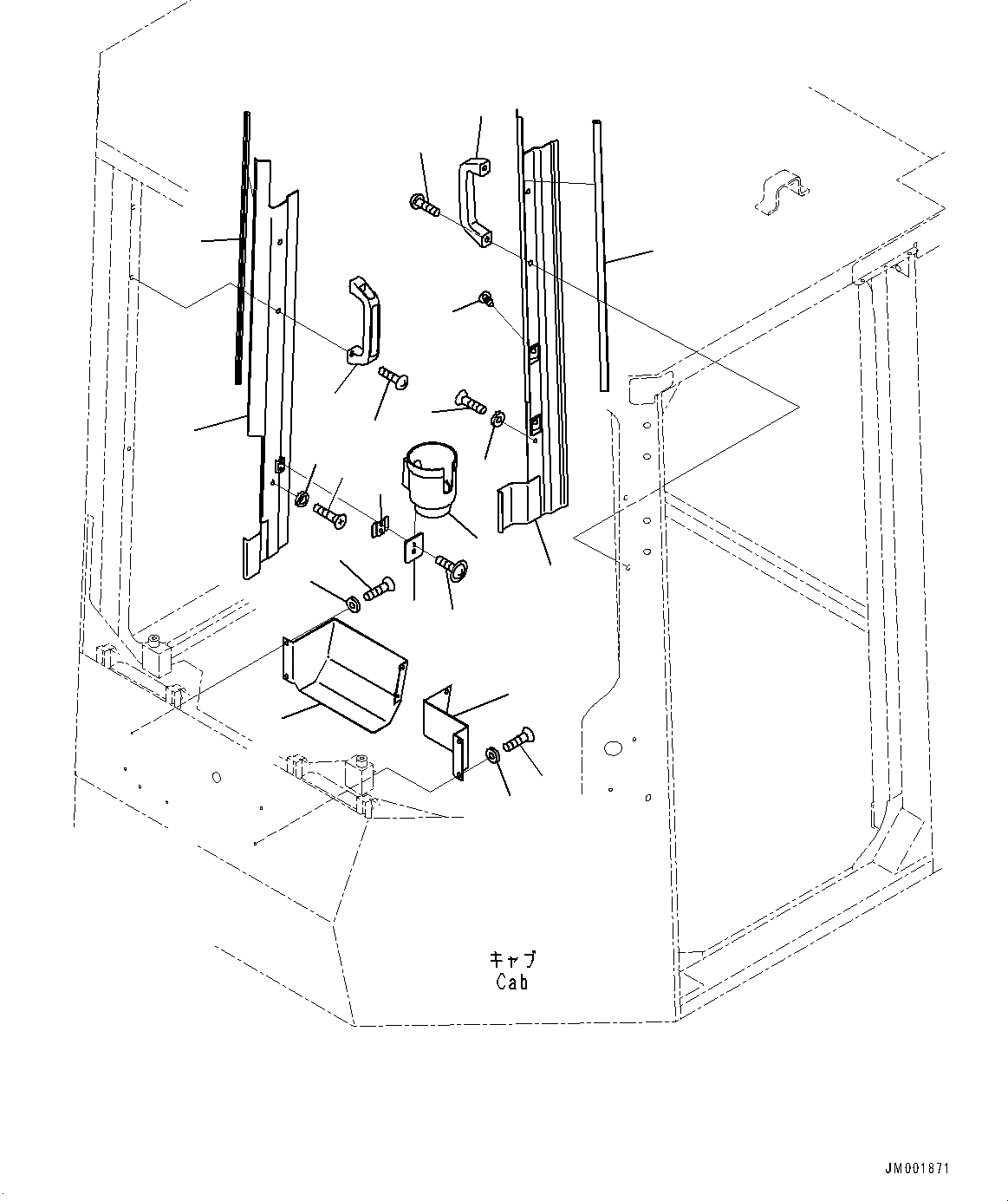 キャブ
Cab

JM001871