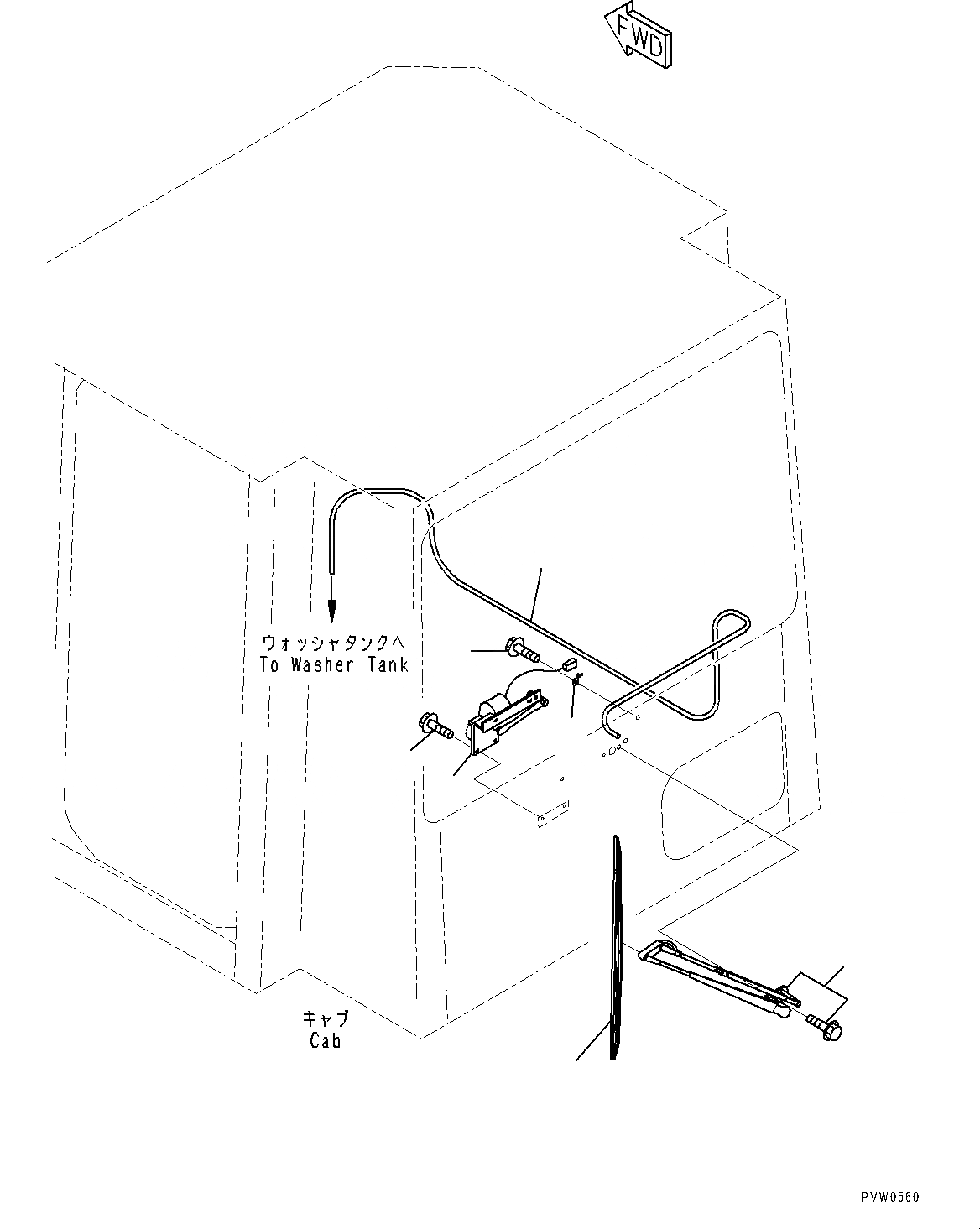 FWD

ウォッシャタンクへ
To Washer Tank

キャブ
Cab

PVW0560