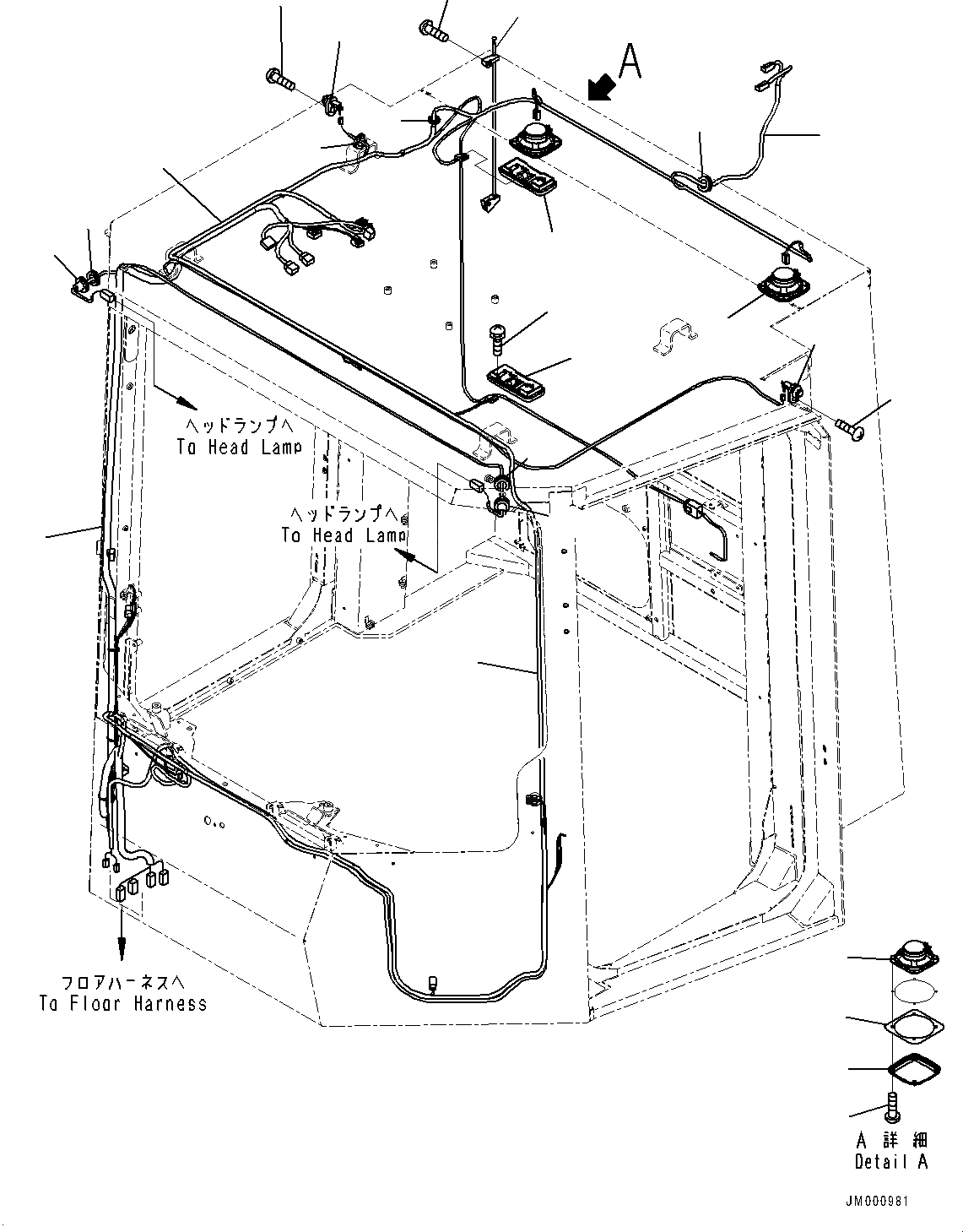 A

ヘッドランプへ
To Head Lamp

ヘッドランプへ
To Head Lamp

フロアハーネスへ
To Floor Harness

A 詳細
Detail A

JM000981