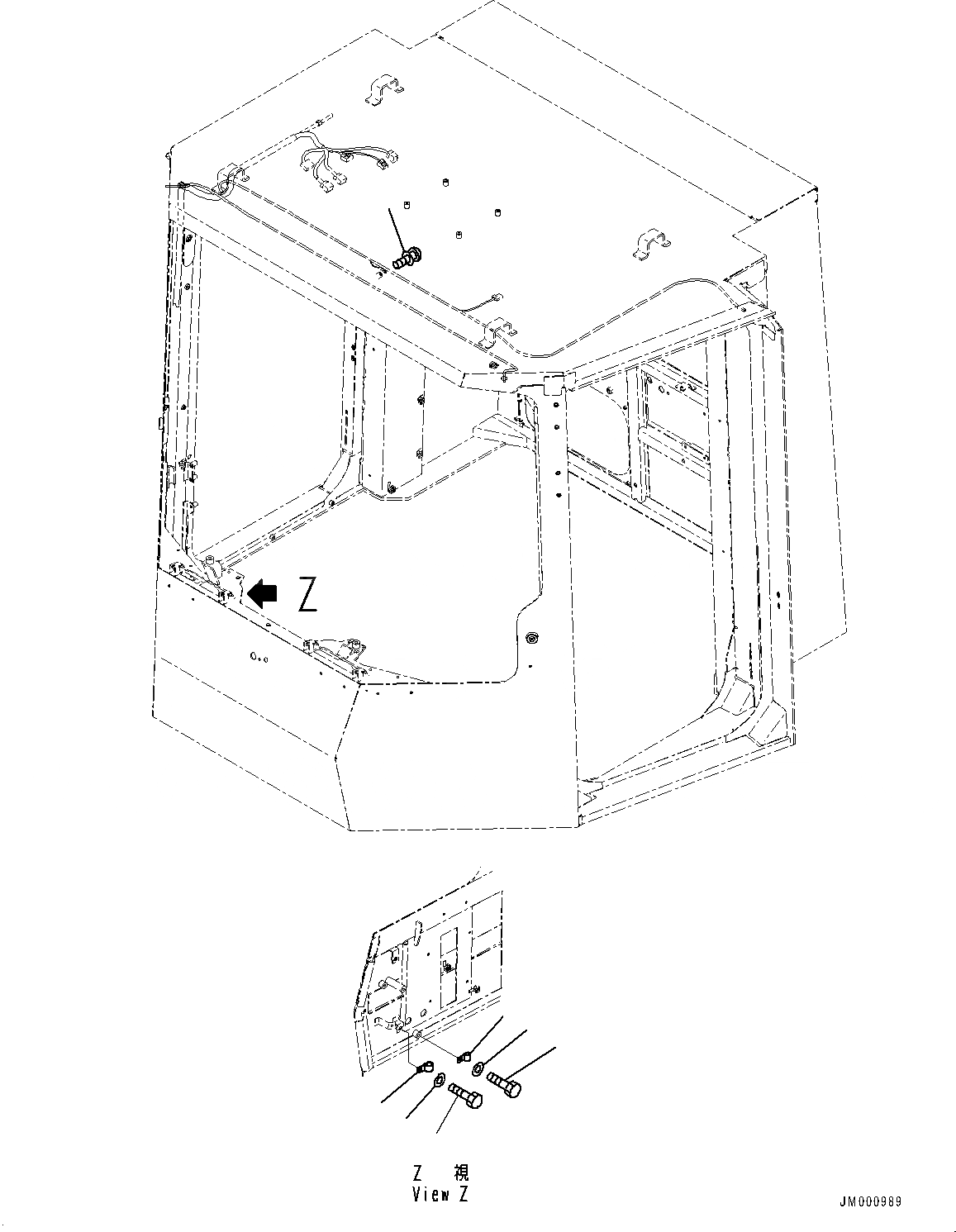 Z

Z 視
View Z

JM000989