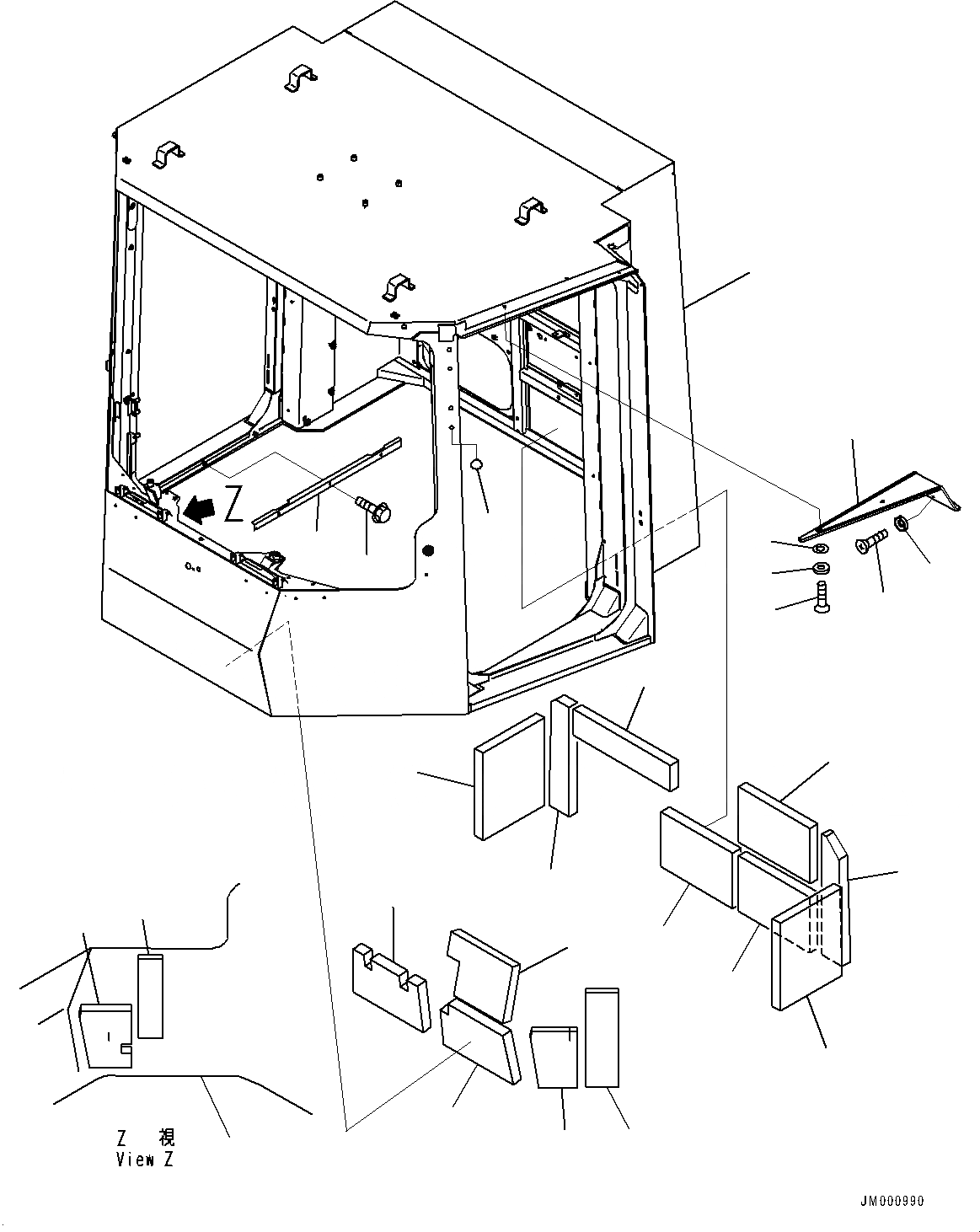 Z

Z 視
View Z

JM000990