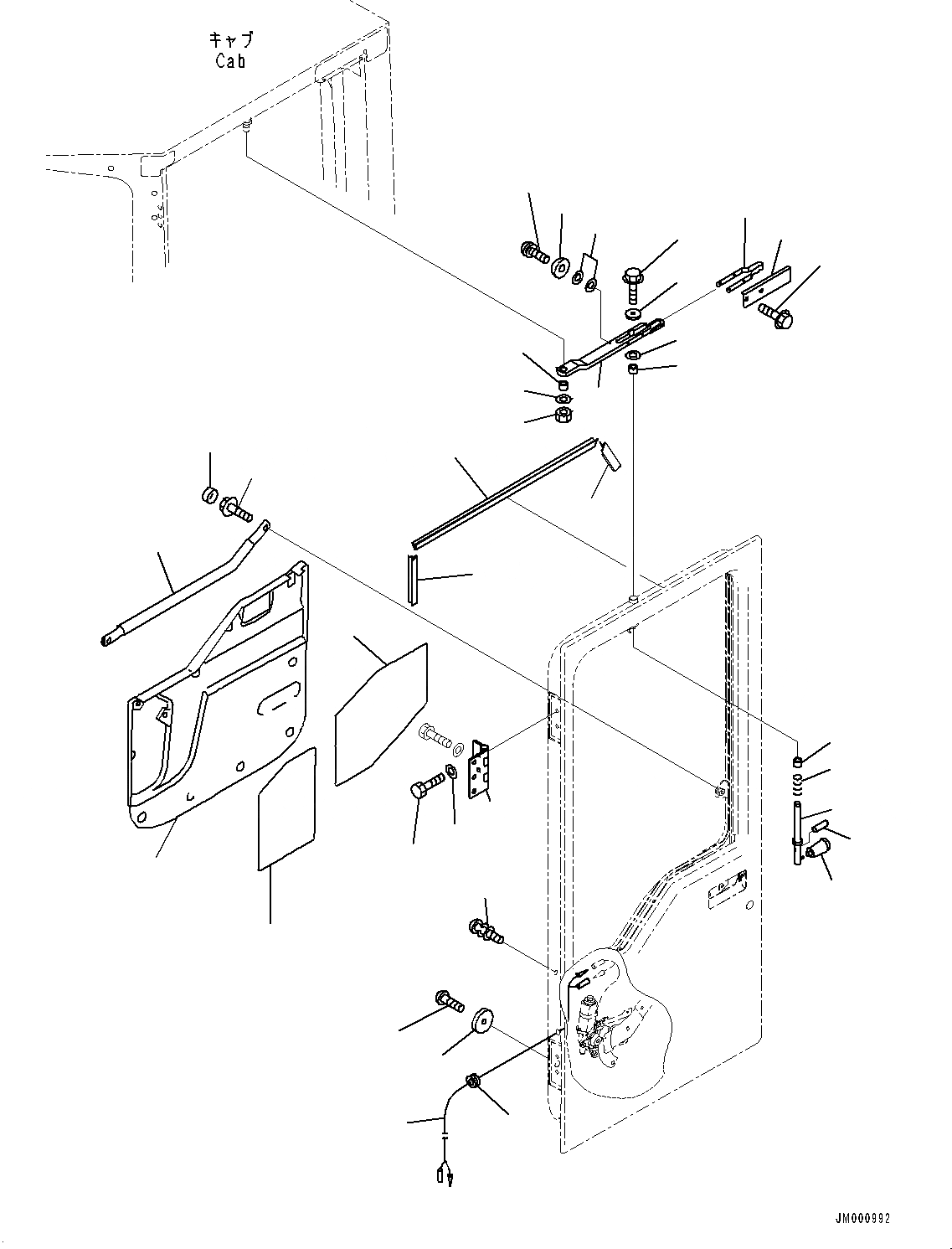 キャブ
Cab

JM000992