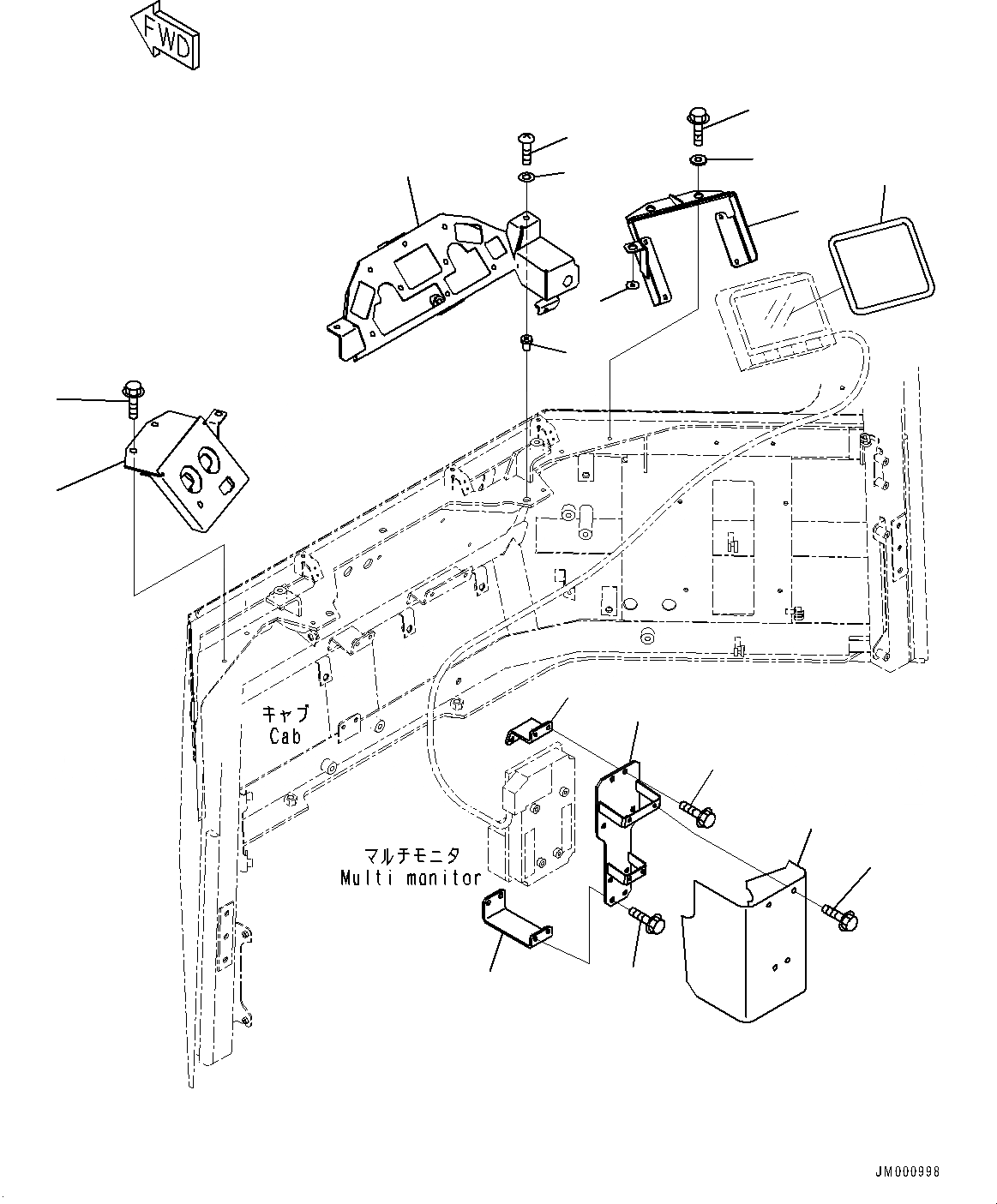 FWD

キャブ
Cab

マルチモニタ
Multi monitor

JM000998