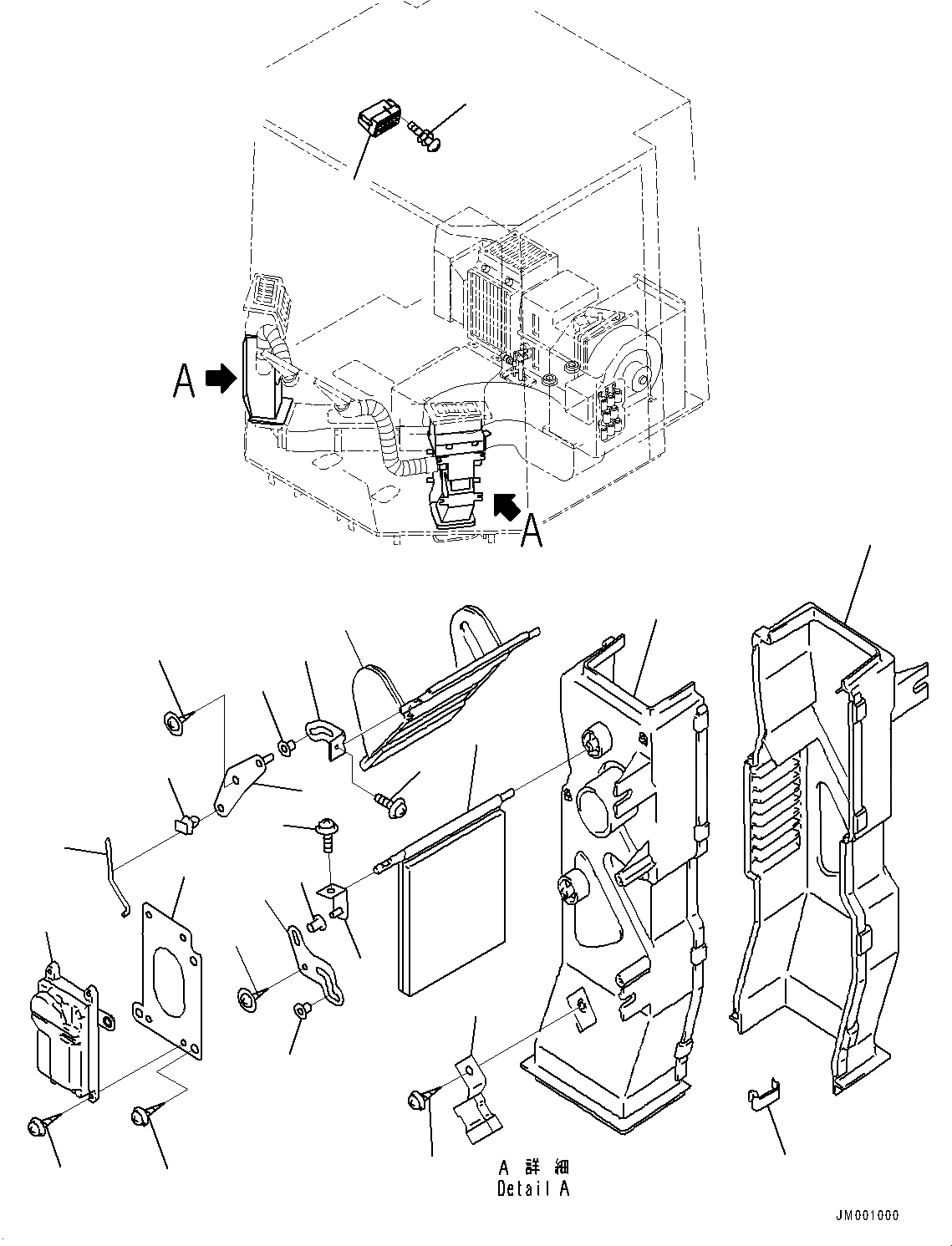 A

A

A 詳 細
Detail A

JM001000