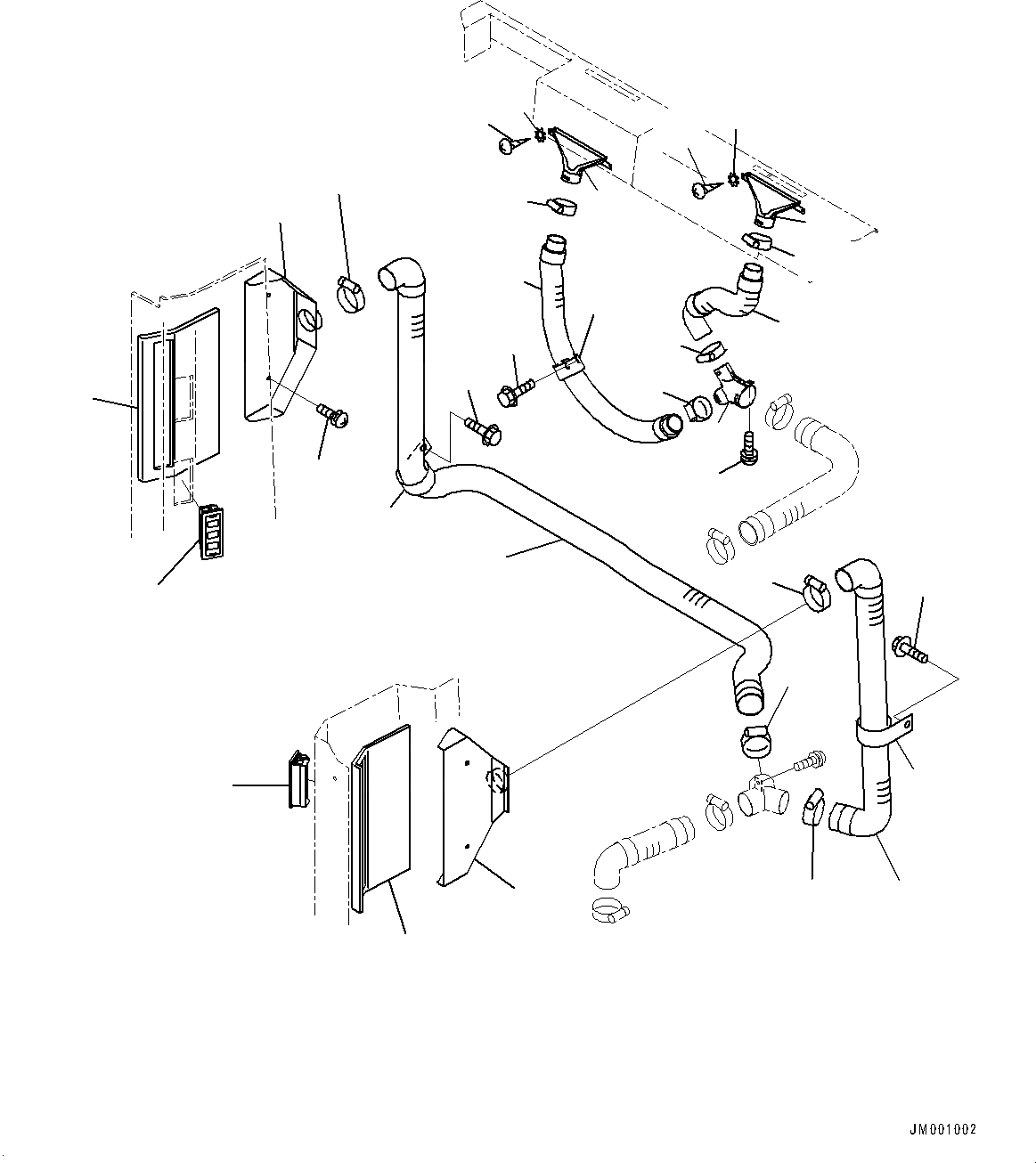 JM001002