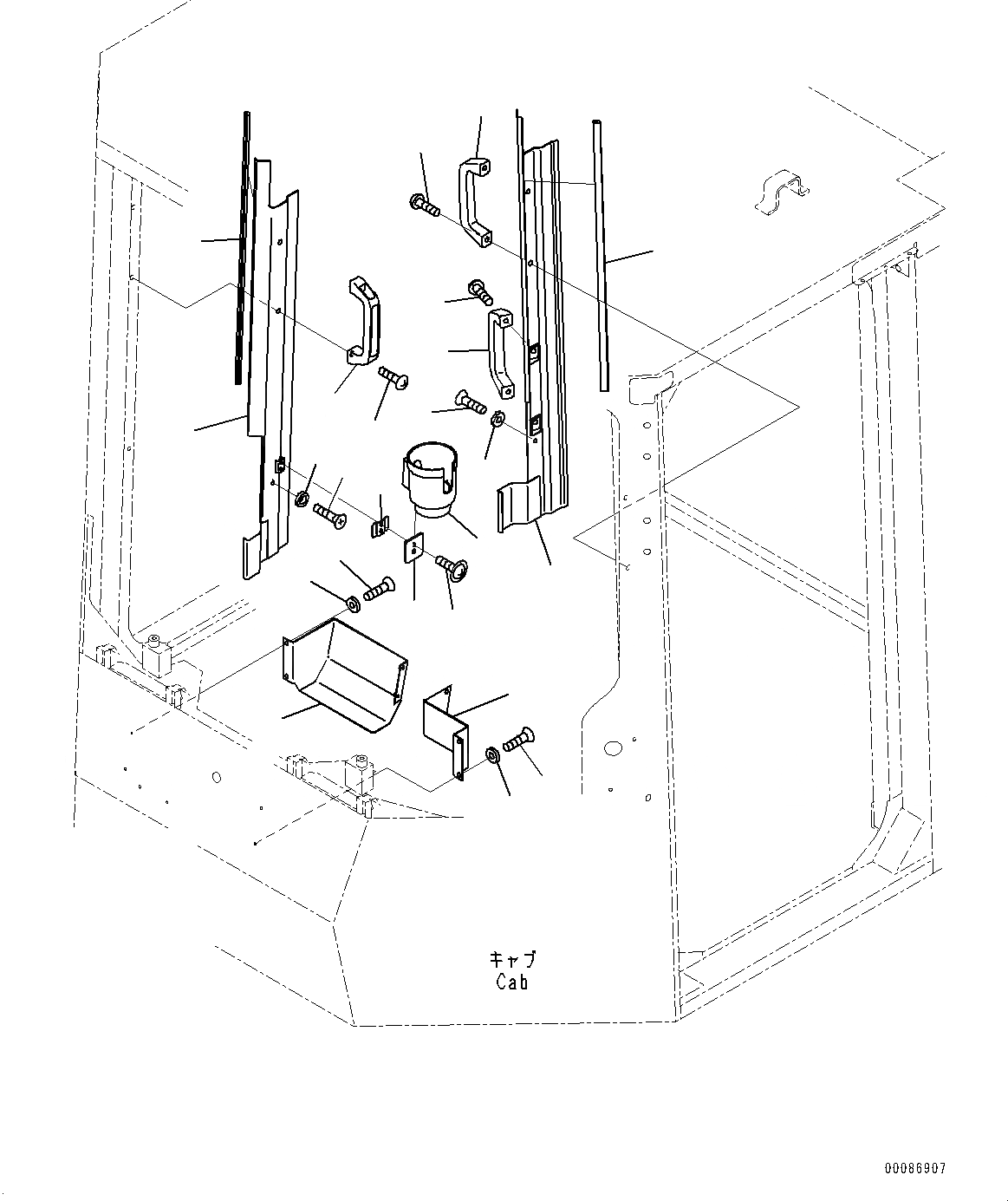 キャブ
Cab

00086907