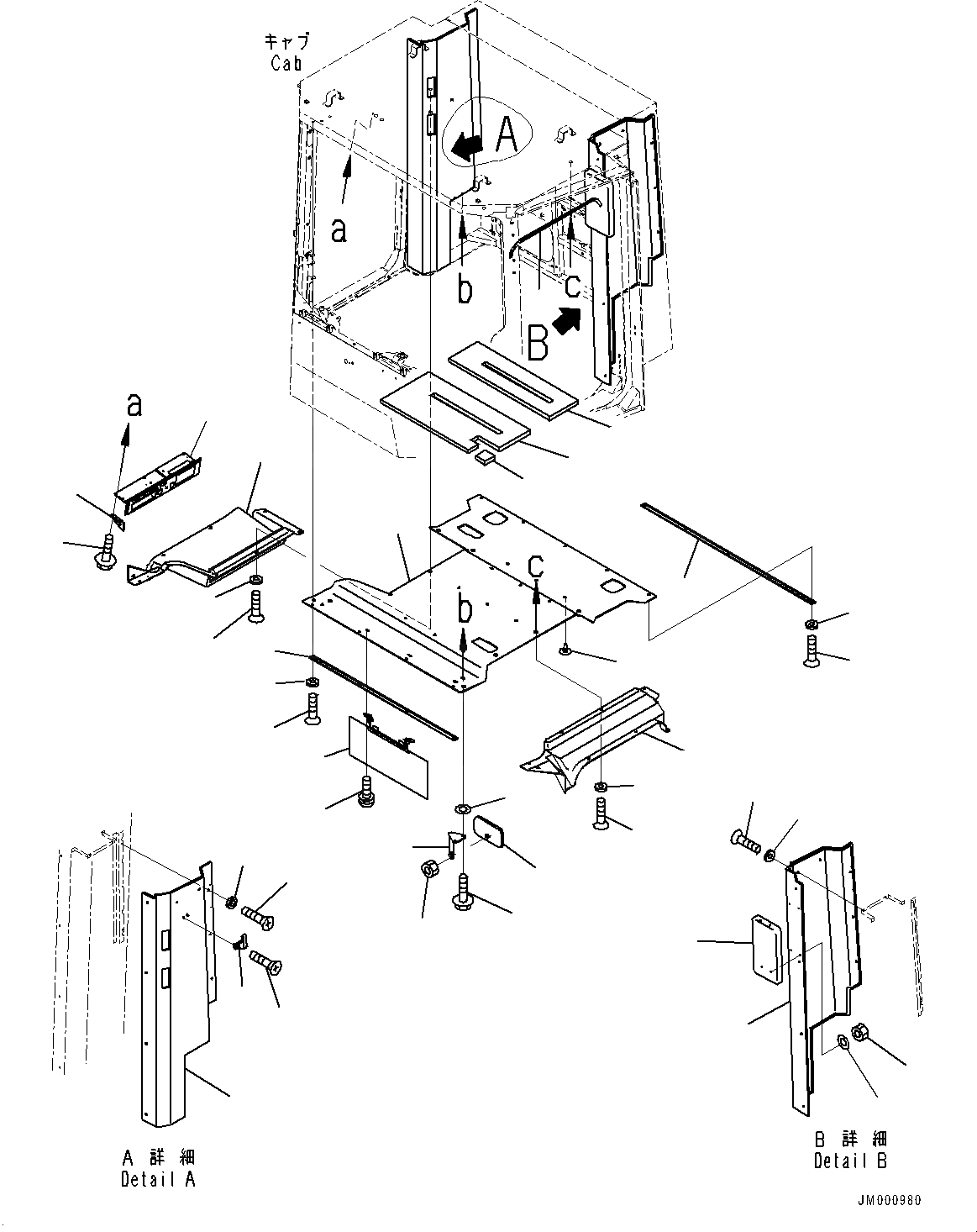 キャブ
Cab

A

a

b

c

B

a

c

b

A 詳細
Detail A

B 詳細
Detail B

JM000980